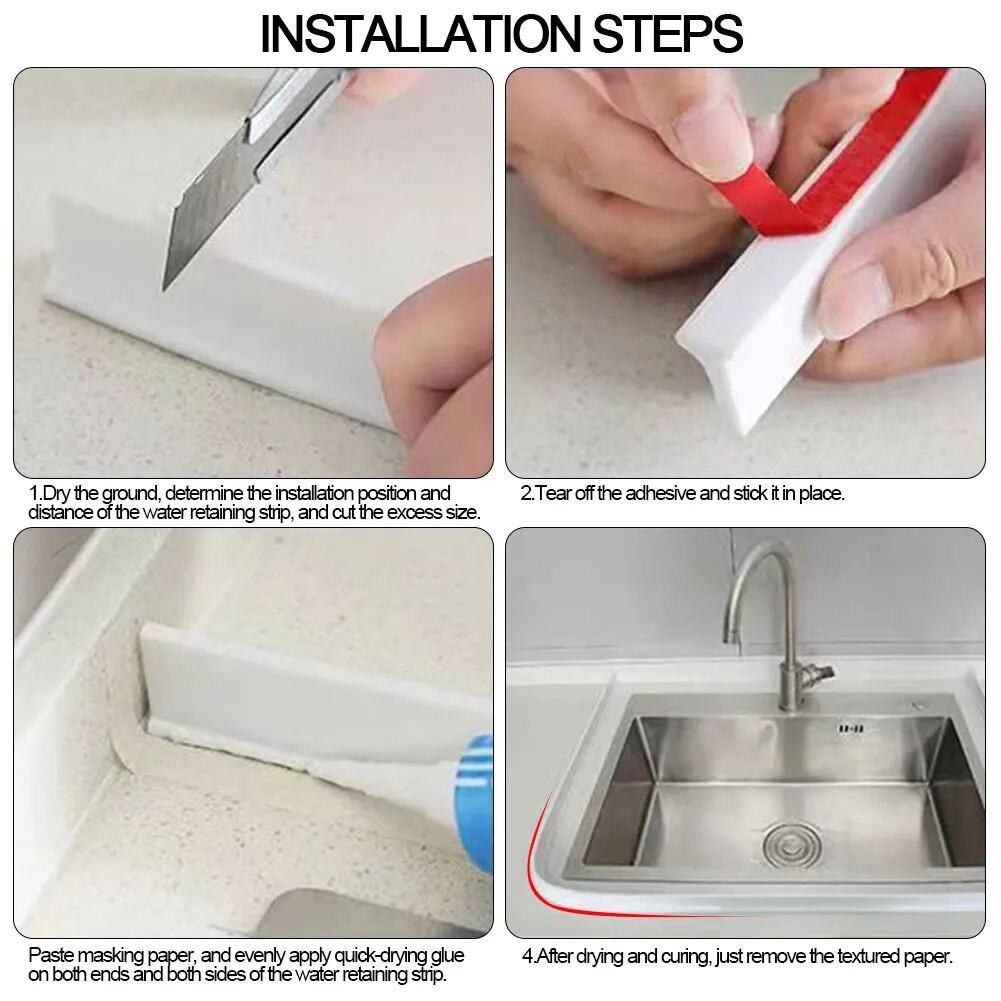 INSTALLATION STEPS

1.Dry the ground, determine the installation position and distance of the water retaining strip, and cut the excess size.

2.Tear off the adhesive and stick it in place.

Paste masking paper, and evenly apply quick-drying glue on both ends and both sides of the water retaining strip.

4.After drying and curing, just remove the textured paper.