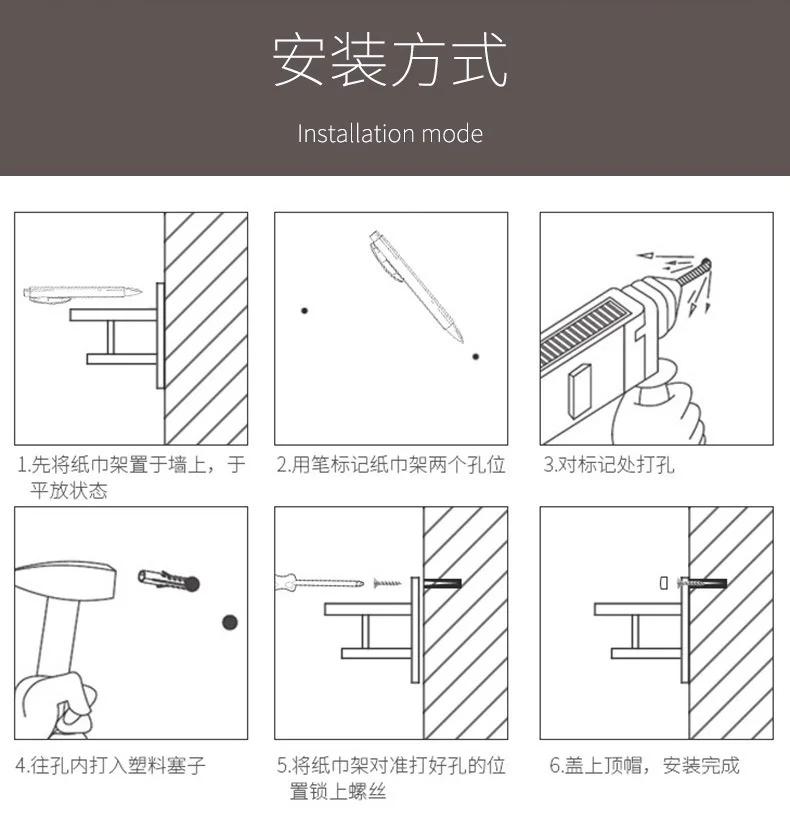 安装方式

Installation mode

1.先将纸巾架置于墙上，于平放状态

2.用笔标记纸巾架两个孔位

3.对标记处打孔

4.往孔内打入塑料塞子

5.将纸巾架对准打好孔的位置锁上螺丝

6.盖上顶帽，安装完成