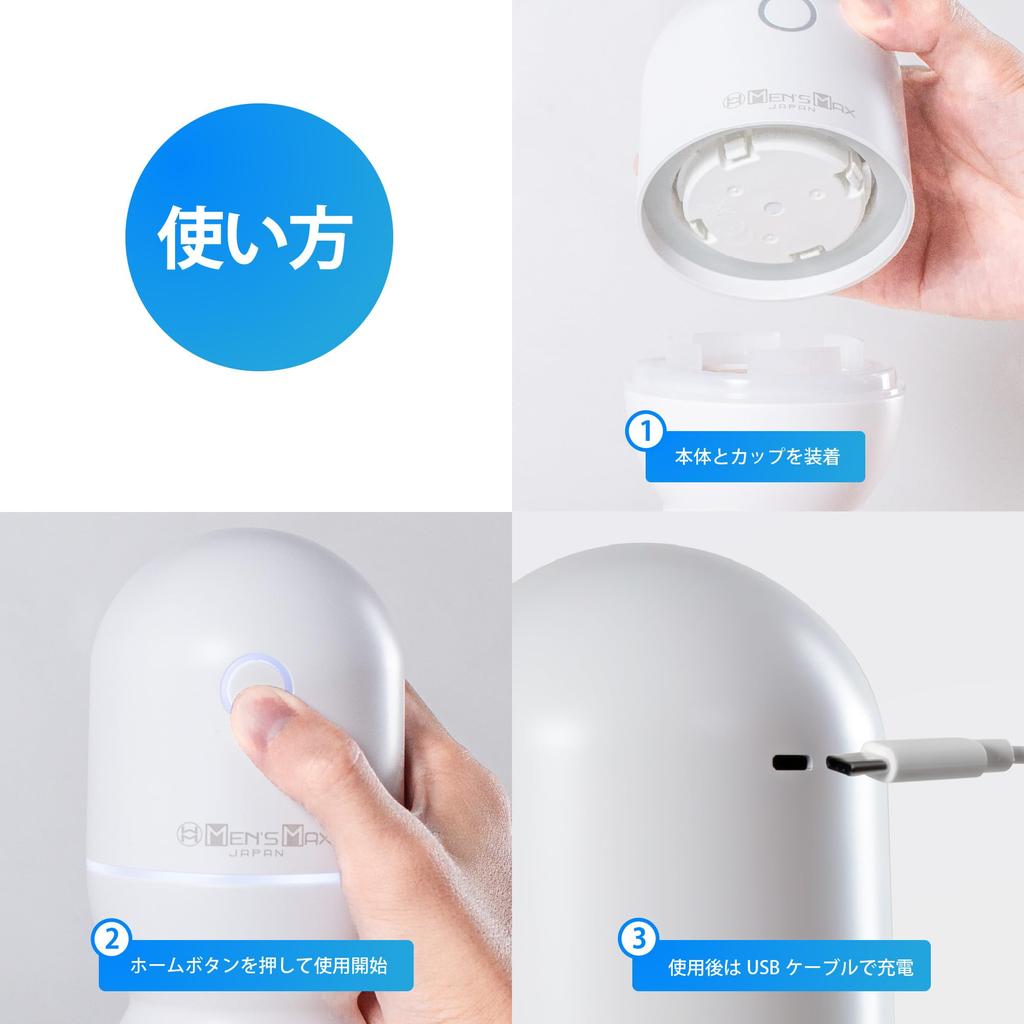 使い方

MEN'S MAX JAPAN

1
本体とカップを装着

MEN'S MAX JAPAN

2
ホームボタンを押して使用開始

3
使用後は USB ケーブルで充電