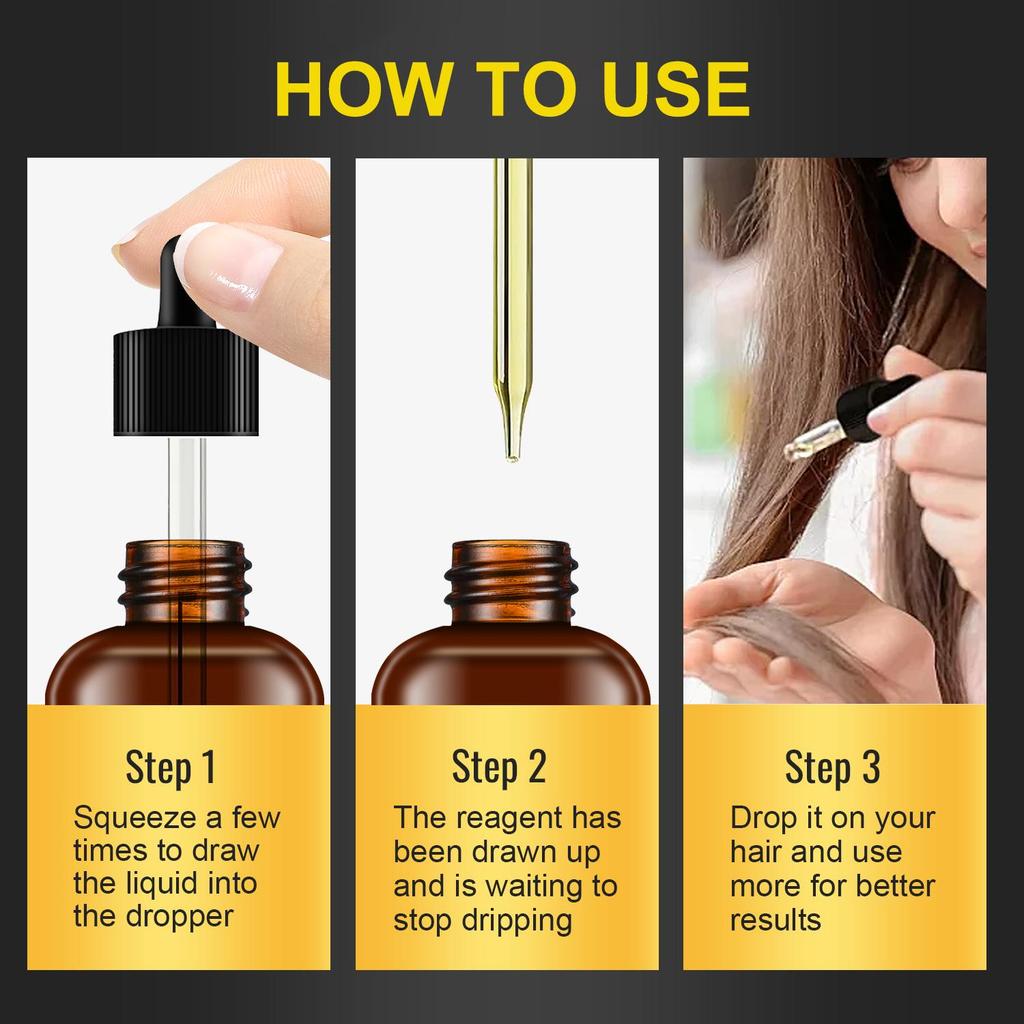 HOW TO USE

Step 1
Squeeze a few times to draw the liquid into the dropper

Step 2
The reagent has been drawn up and is waiting to stop dripping

Step 3
Drop it on your hair and use more for better results