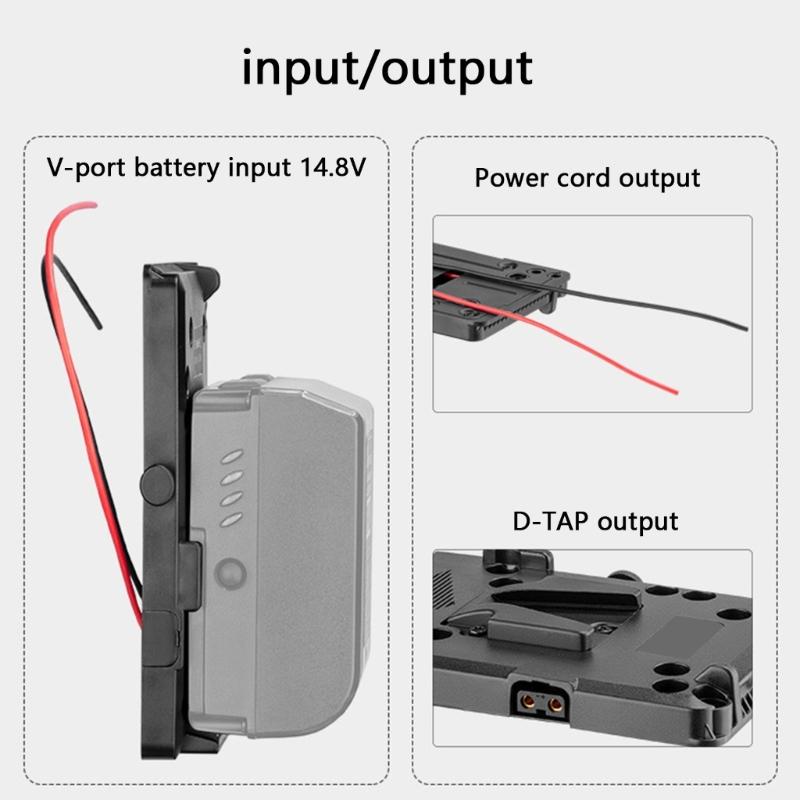 input/output

V-port battery input 14.8V

Power cord output

D-TAP output