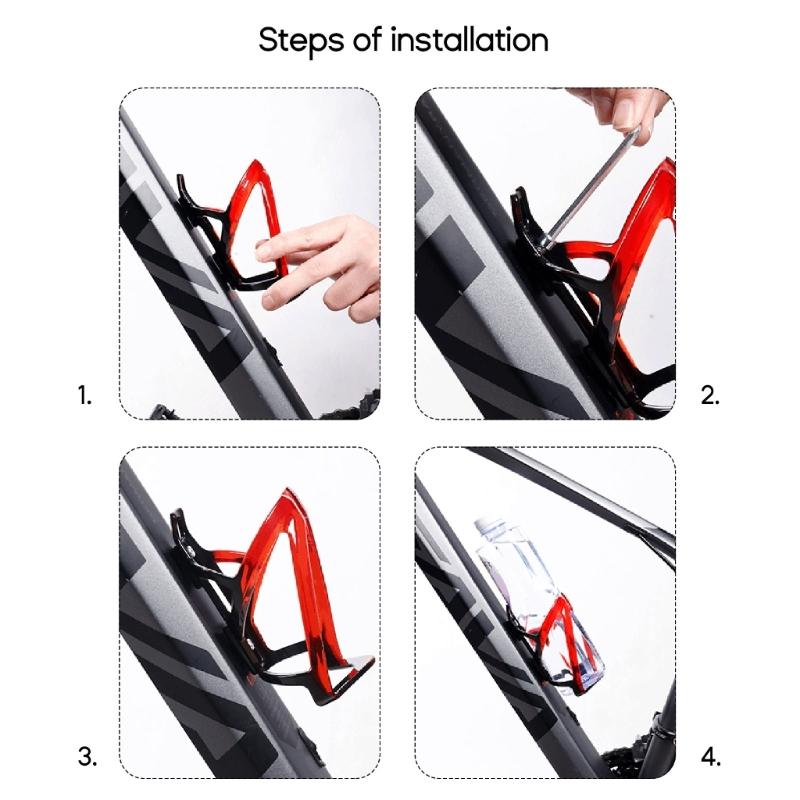 Steps of installation

1.

2.

3.

4.