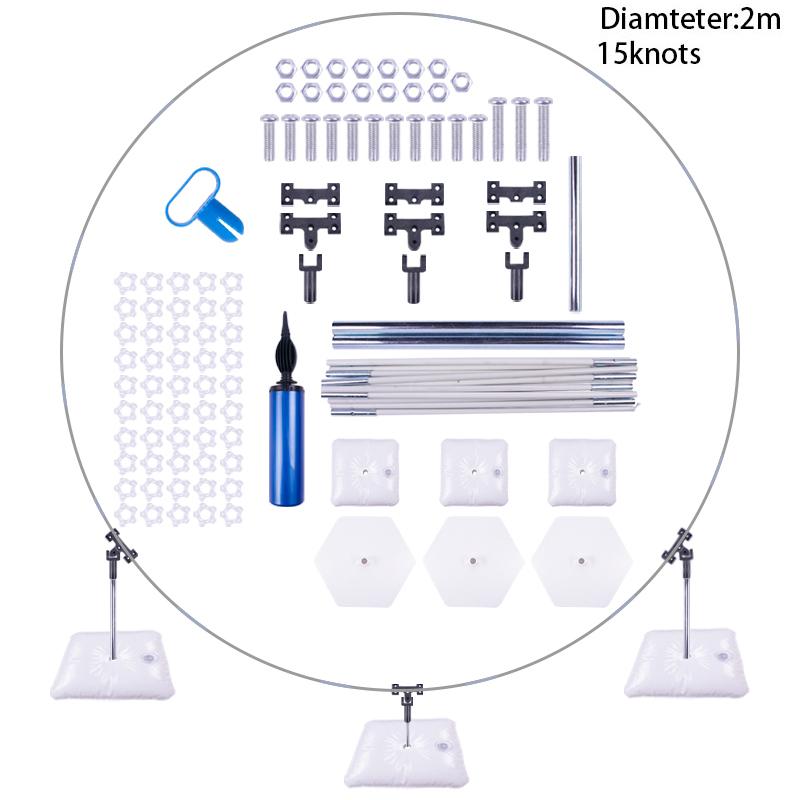 Diamteter:2m
15knots