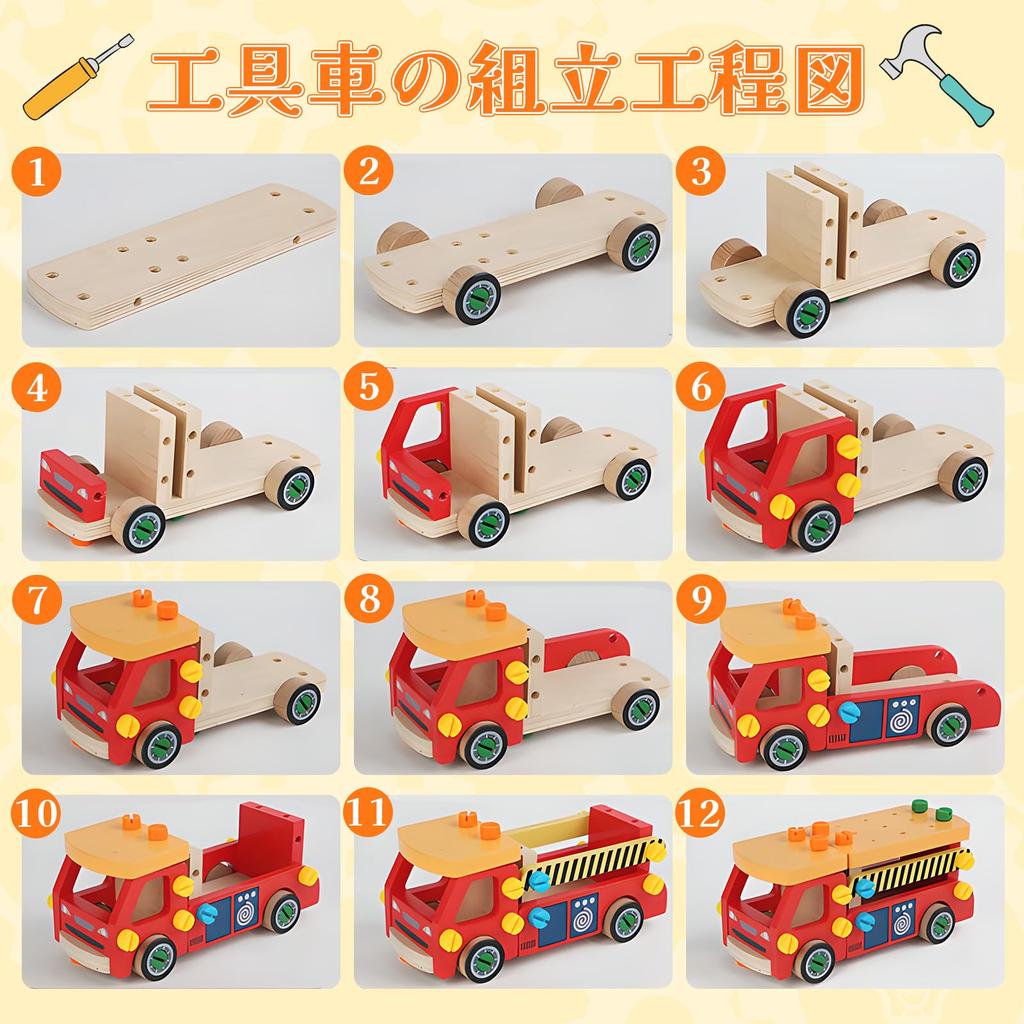 工具車の組立工程図

1

2

3

4

5

6

7

8

9

10

11

12