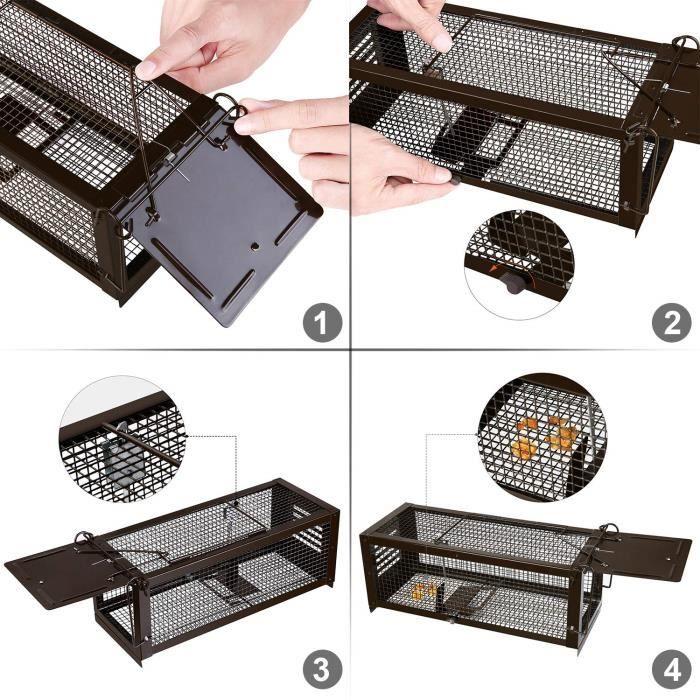 1

2

3

4