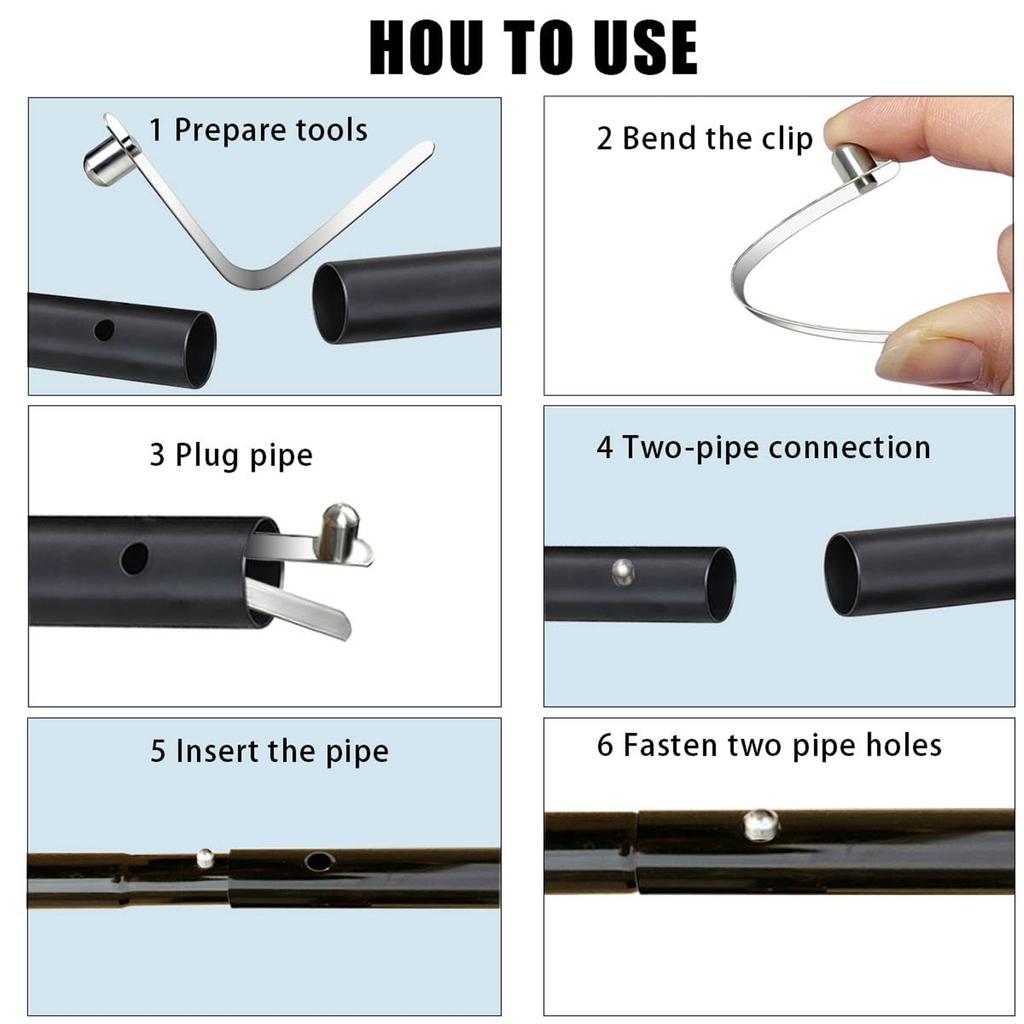 HOU TO USE

1 Prepare tools

2 Bend the clip

3 Plug pipe

4 Two-pipe connection

5 Insert the pipe

6 Fasten two pipe holes