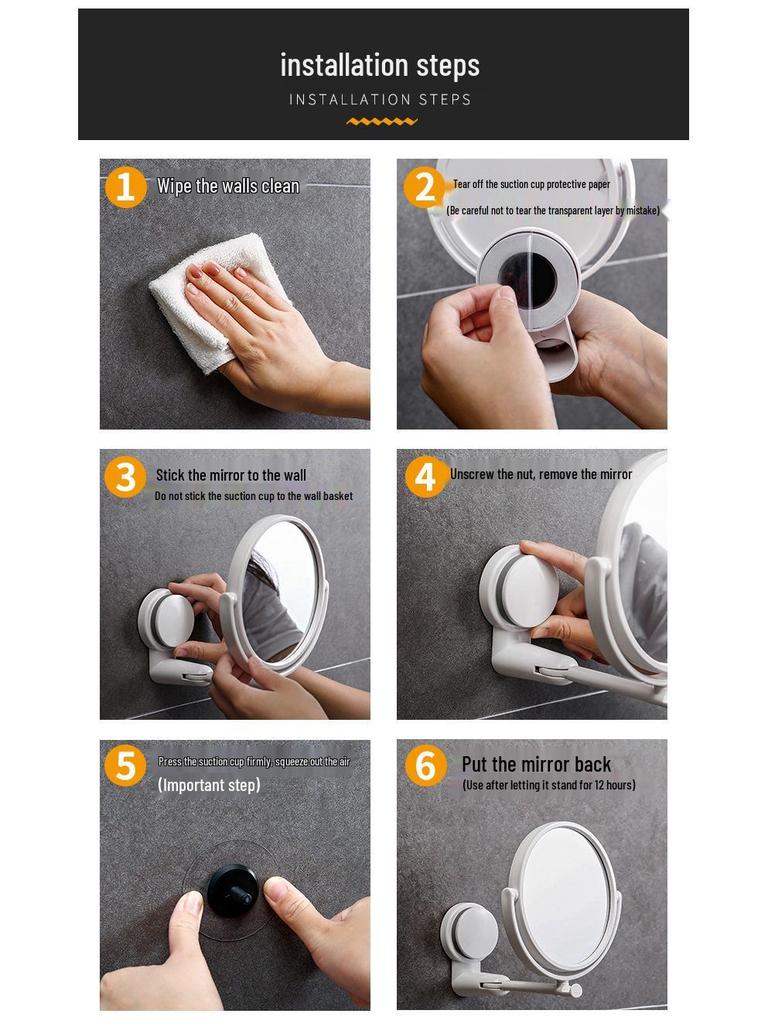 installation steps

INSTALLATION STEPS

1 Wipe the walls clean

2 Tear off the suction cup protective paper
(Be careful not to tear the transparent layer by mistake)

3 Stick the mirror to the wall
Do not stick the suction cup to the wall basket

4 Unscrew the nut, remove the mirror

5 Press the suction cup firmly, squeeze out the air
(Important step)

6 Put the mirror back
(Use after letting it stand for 12 hours)