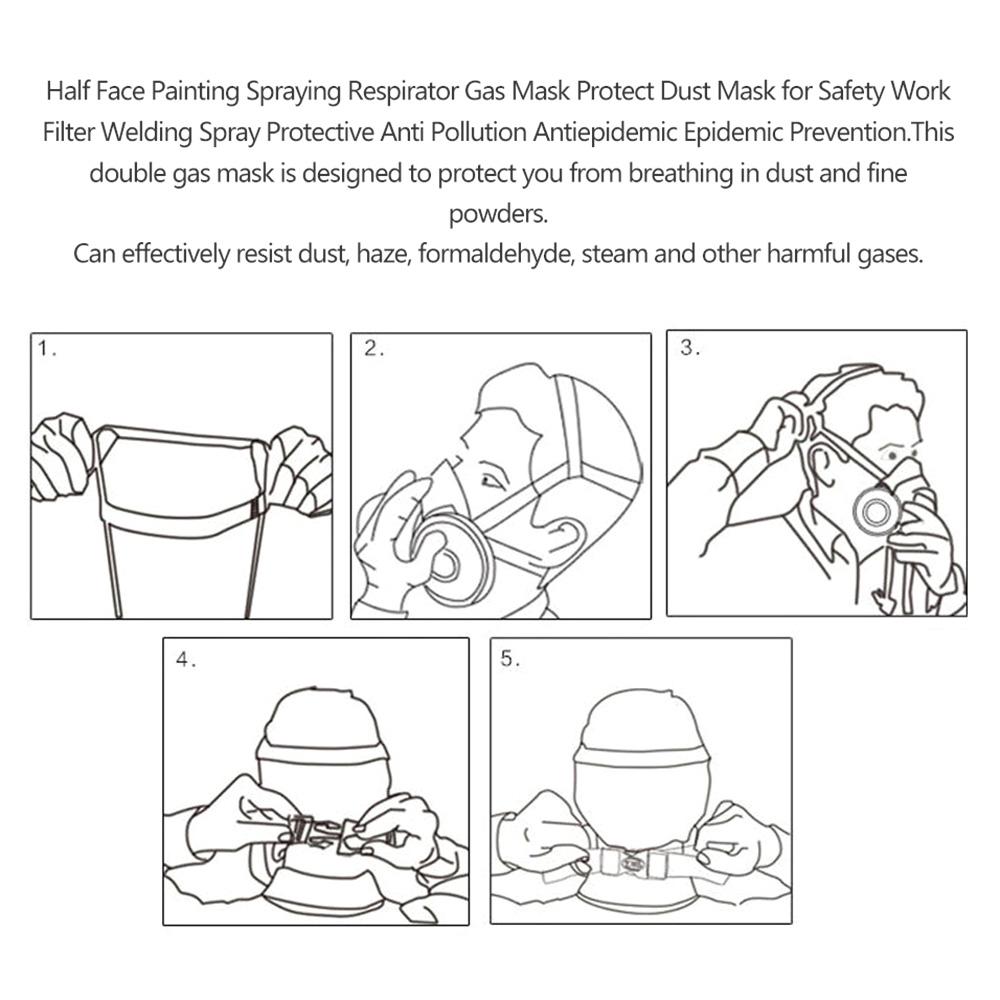 Half Face Painting Spraying Respirator Gas Mask Protect Dust Mask for Safety Work Filter Welding Spray Protective Anti Pollution Antiepidemic Epidemic Prevention.This double gas mask is designed to protect you from breathing in dust and fine powders.
Can effectively resist dust, haze, formaldehyde, steam and other harmful gases.

1.

2.

3.

4.

5.