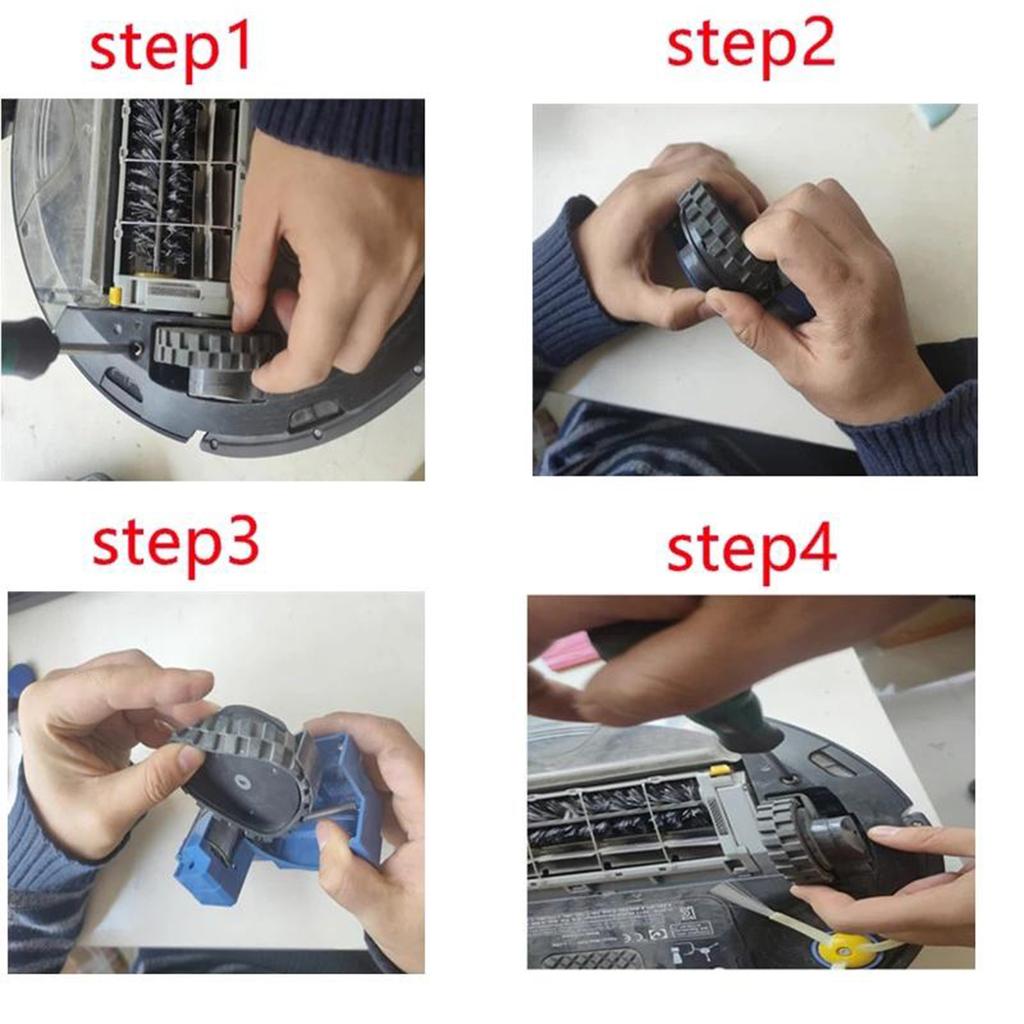 step1

step2

step3

step4