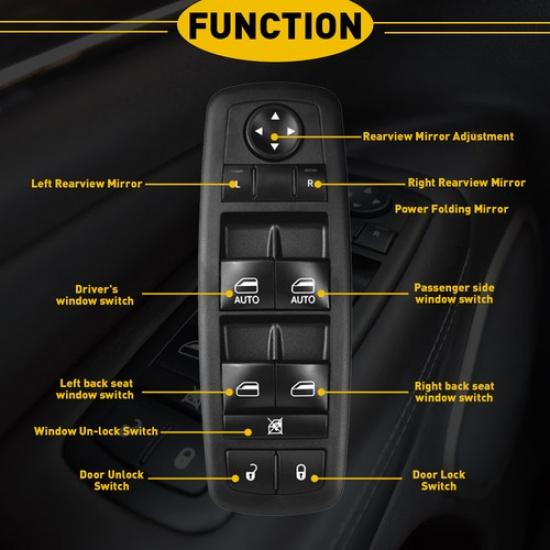 FUNCTION

Rearview Mirror Adjustment

Left Rearview Mirror

L

R

Right Rearview Mirror

Power Folding Mirror

Driver's window switch

AUTO

AUTO

Passenger side window switch

Left back seat window switch

Right back seat window switch

Window Un-lock Switch

Door Unlock Switch

Door Lock Switch