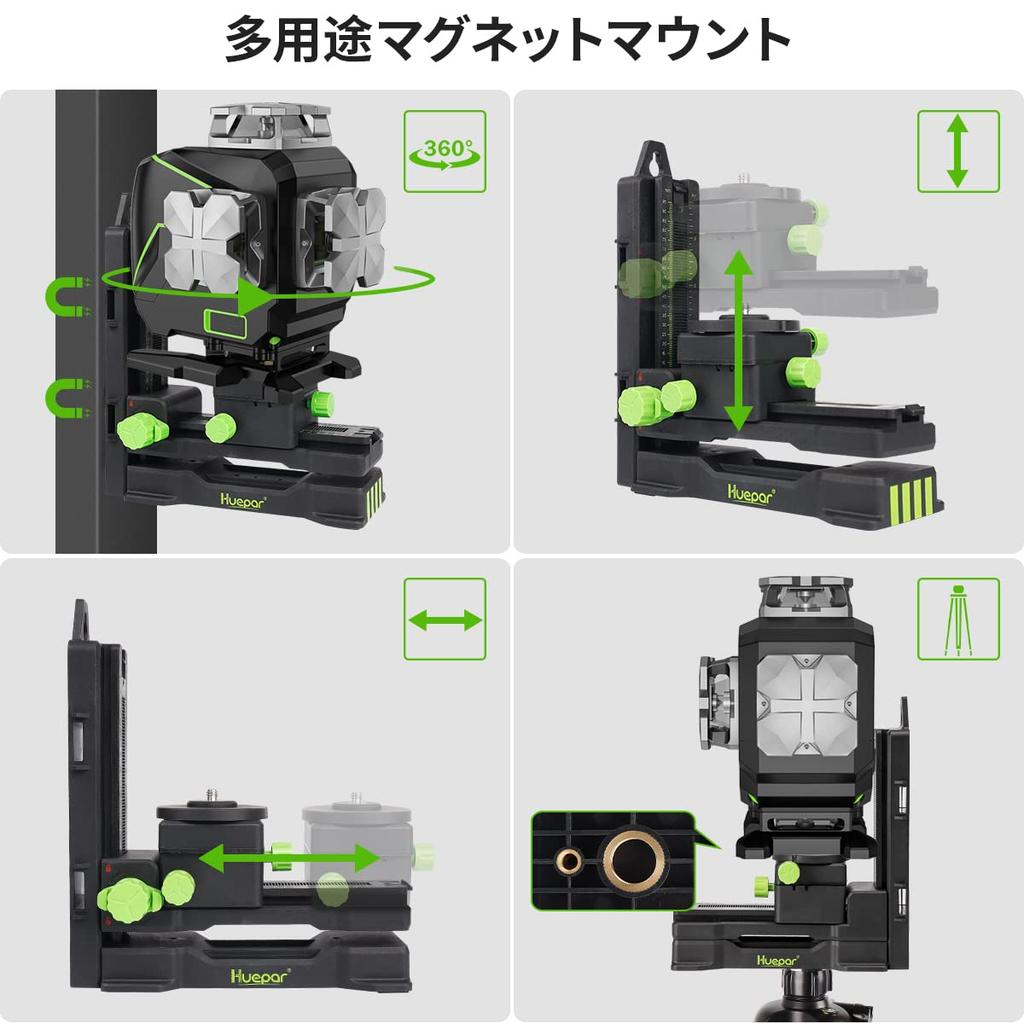 多用途マグネットマウント

360°

Huepar

Huepar

Huepar

Huepar