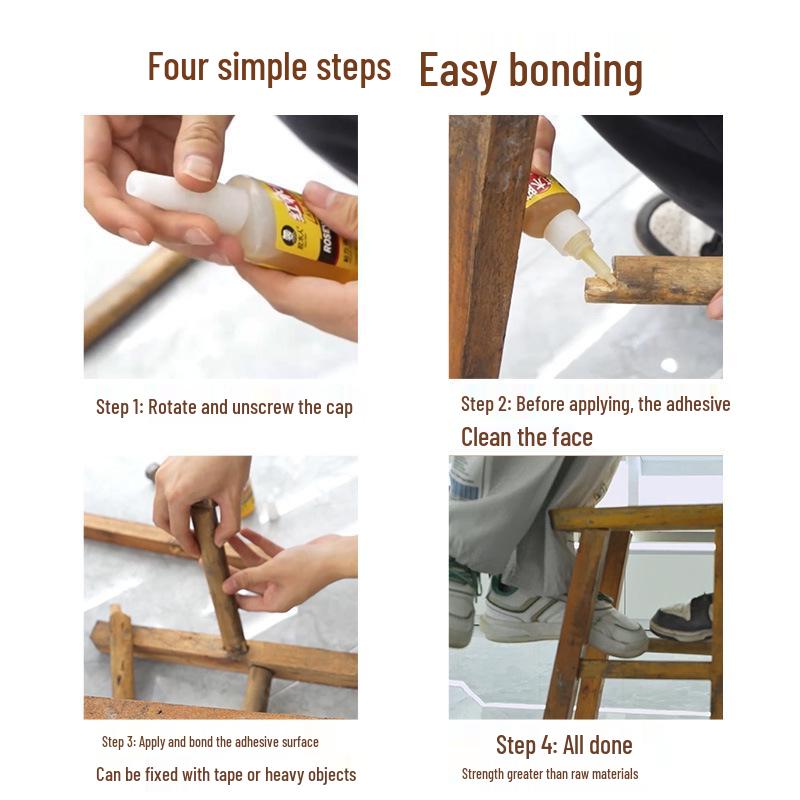 Four simple steps Easy bonding

Step 1: Rotate and unscrew the cap

Step 2: Before applying, the adhesive

Clean the face

Step 3: Apply and bond the adhesive surface

Can be fixed with tape or heavy objects

Step 4: All done

Strength greater than raw materials