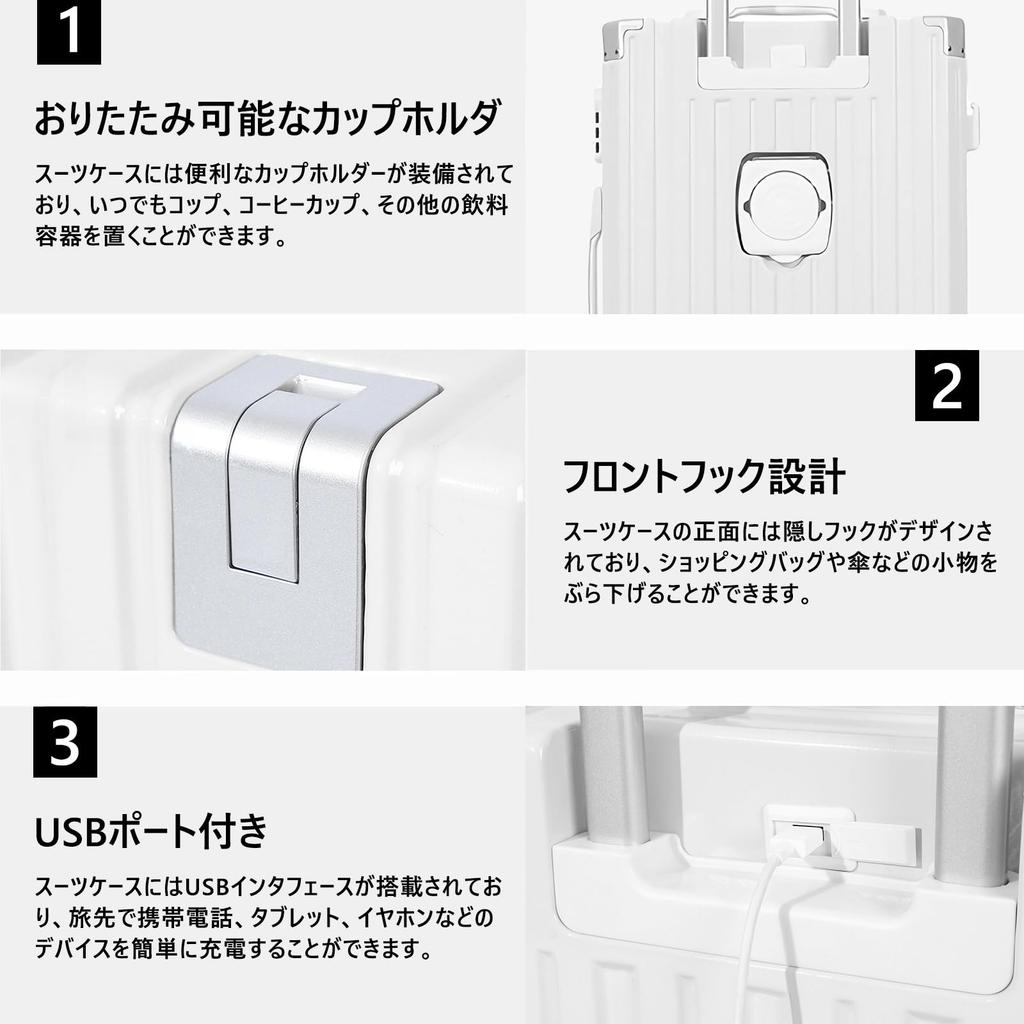 1

おりたたみ可能なカップホルダ

スーツケースには便利なカップホルダーが装備されており、いつでもコップ、コーヒーカップ、その他の飲料容器を置くことができます。

2

フロントフック設計

スーツケースの正面には隠しフックがデザインされており、ショッピングバッグや傘などの小物をぶら下げることができます。

3

USBポート付き

スーツケースにはUSBインタフェースが搭載されており、旅先で携帯電話、タブレット、イヤホンなどのデバイスを簡単に充電することができます。