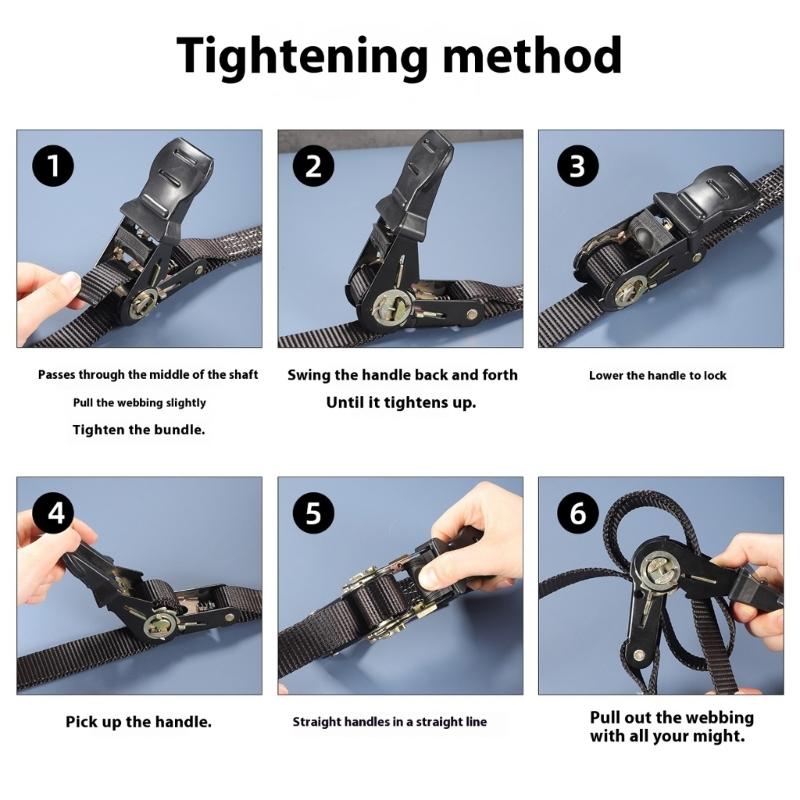 Tightening method

1

Passes through the middle of the shaft

Pull the webbing slightly

Tighten the bundle.

2

Swing the handle back and forth

Until it tightens up.

3

Lower the handle to lock

4

Pick up the handle.

5

Straight handles in a straight line

6

Pull out the webbing with all your might.