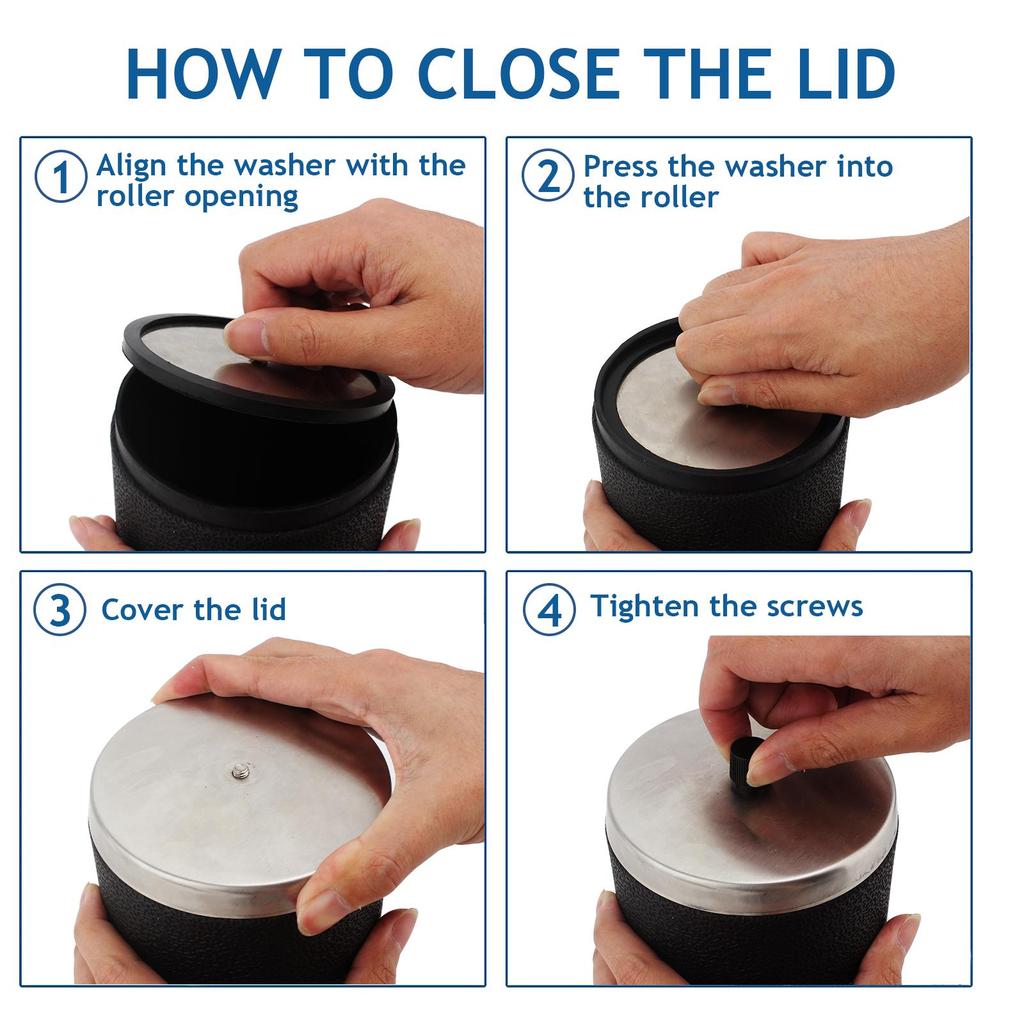 HOW TO CLOSE THE LID

1 Align the washer with the roller opening

2 Press the washer into the roller

3 Cover the lid

4 Tighten the screws