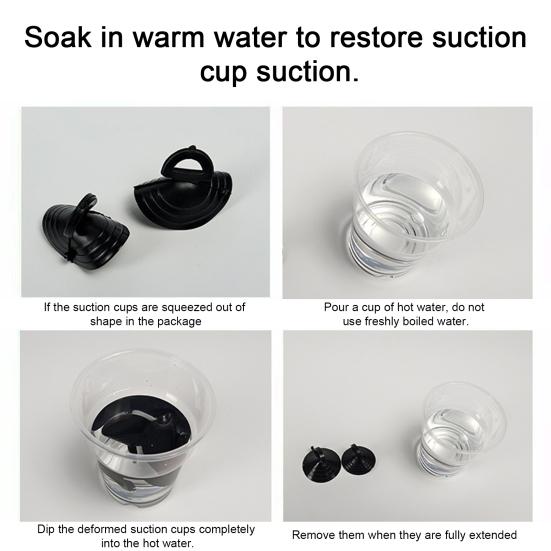 Soak in warm water to restore suction cup suction.

If the suction cups are squeezed out of shape in the package

Pour a cup of hot water, do not use freshly boiled water.

Dip the deformed suction cups completely into the hot water.

Remove them when they are fully extended