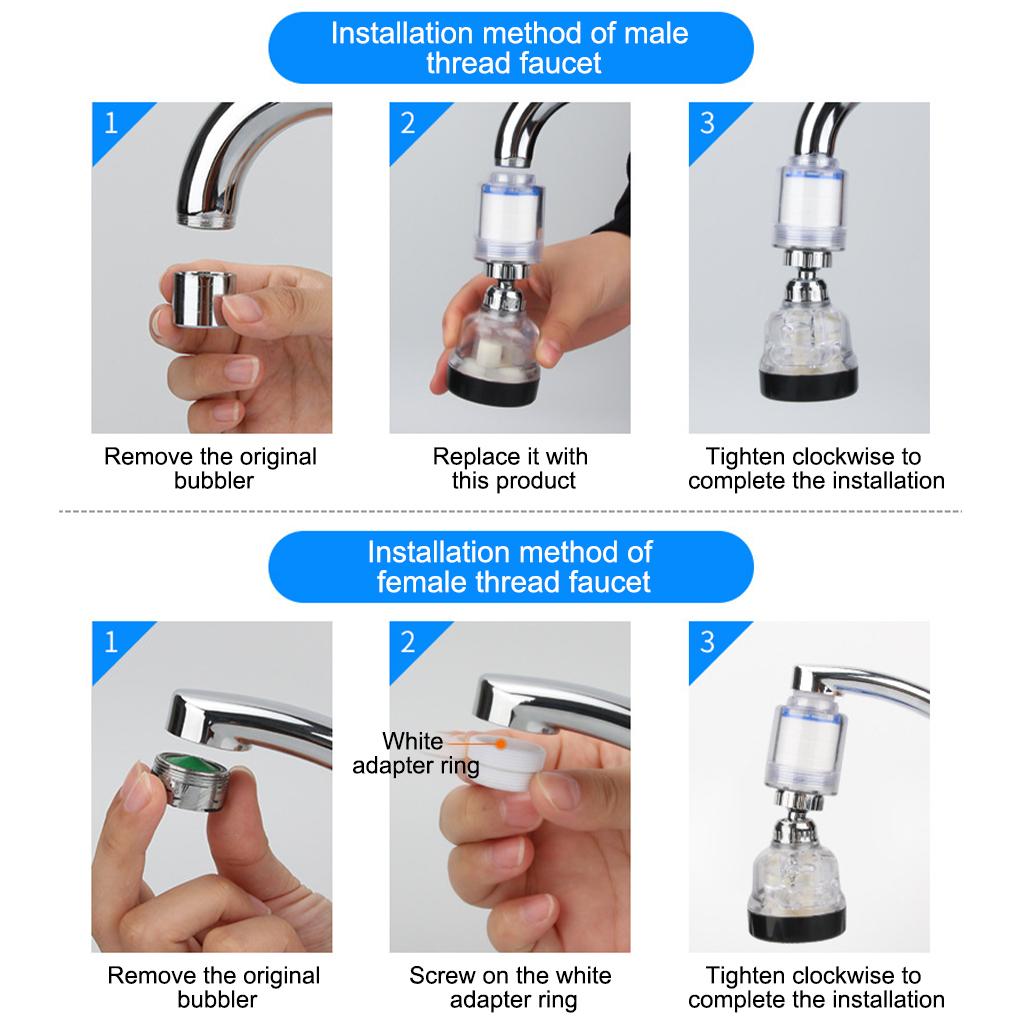 Installation method of male thread faucet

1

Remove the original bubbler

2

Replace it with this product

3

Tighten clockwise to complete the installation

Installation method of female thread faucet

1

Remove the original bubbler

2

White adapter ring

Screw on the white adapter ring

3

Tighten clockwise to complete the installation