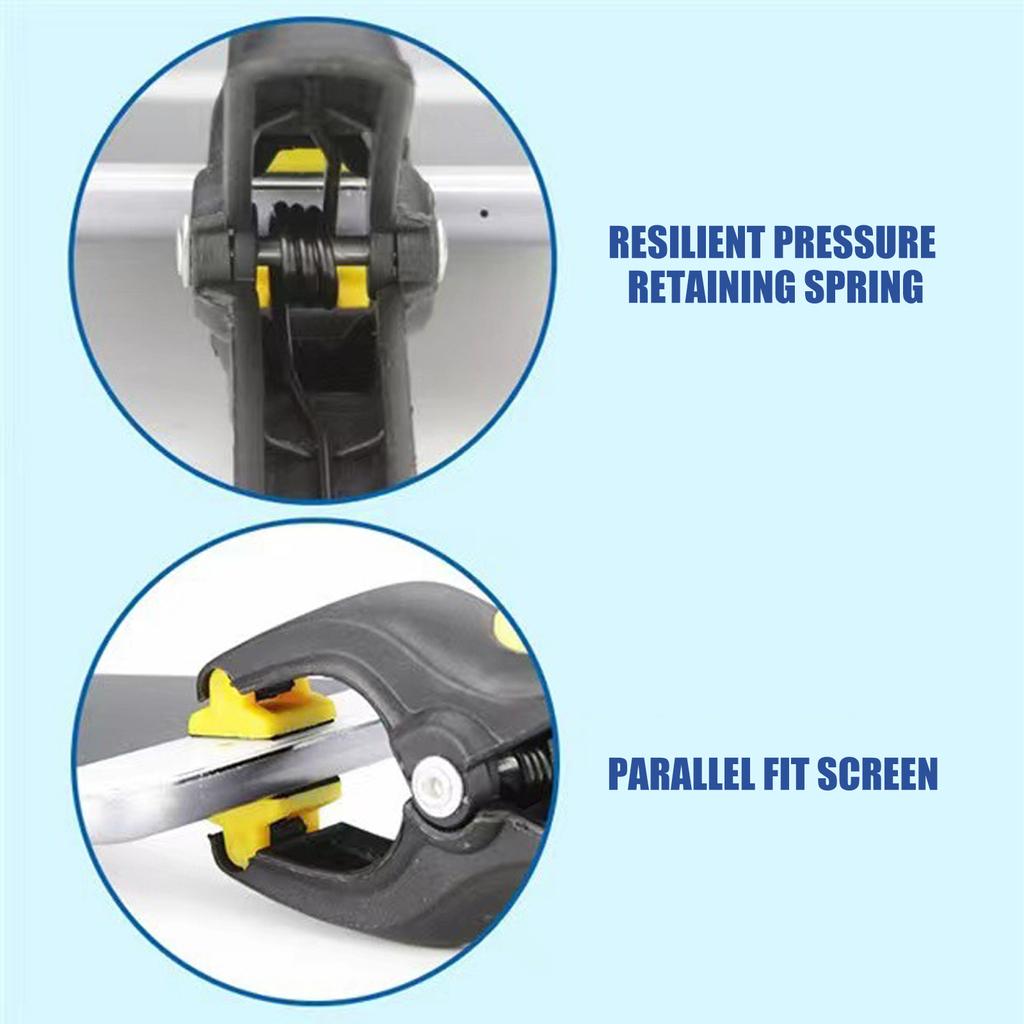 RESILIENT PRESSURE RETAINING SPRING

PARALLEL FIT SCREEN