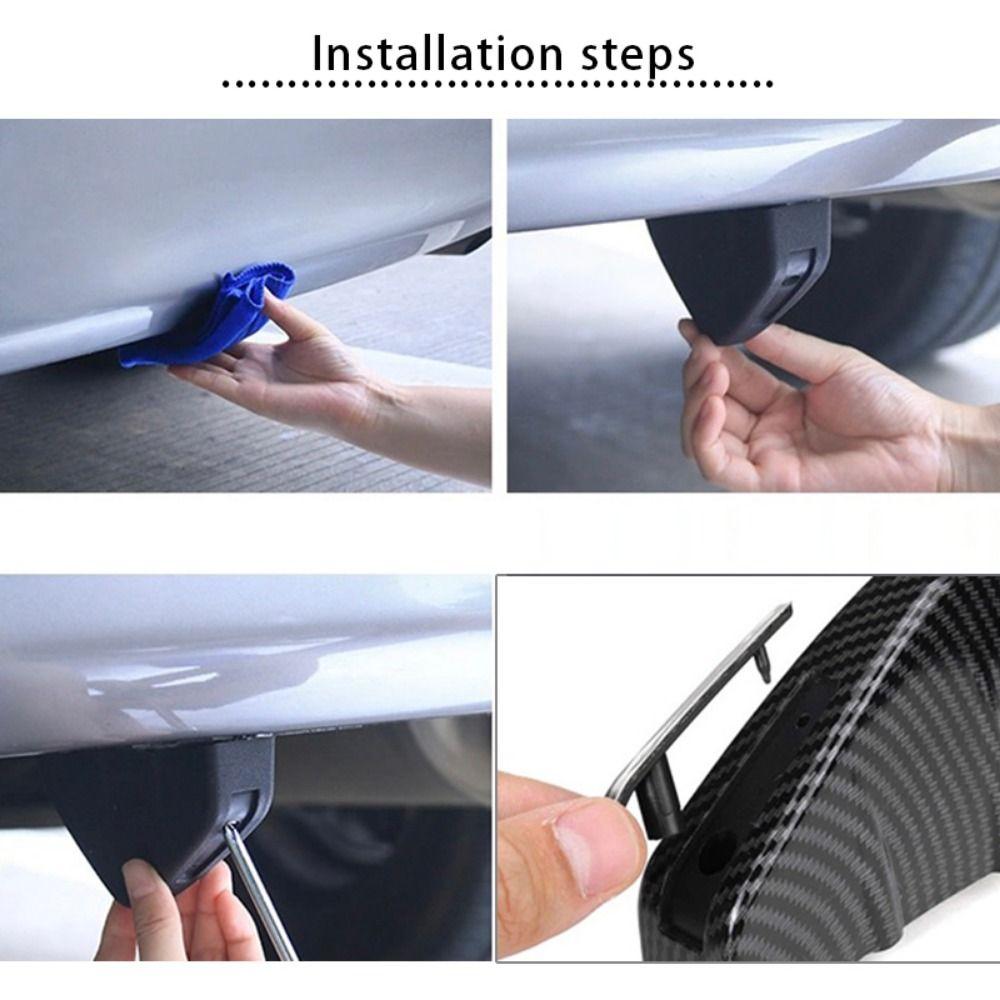 Installation steps