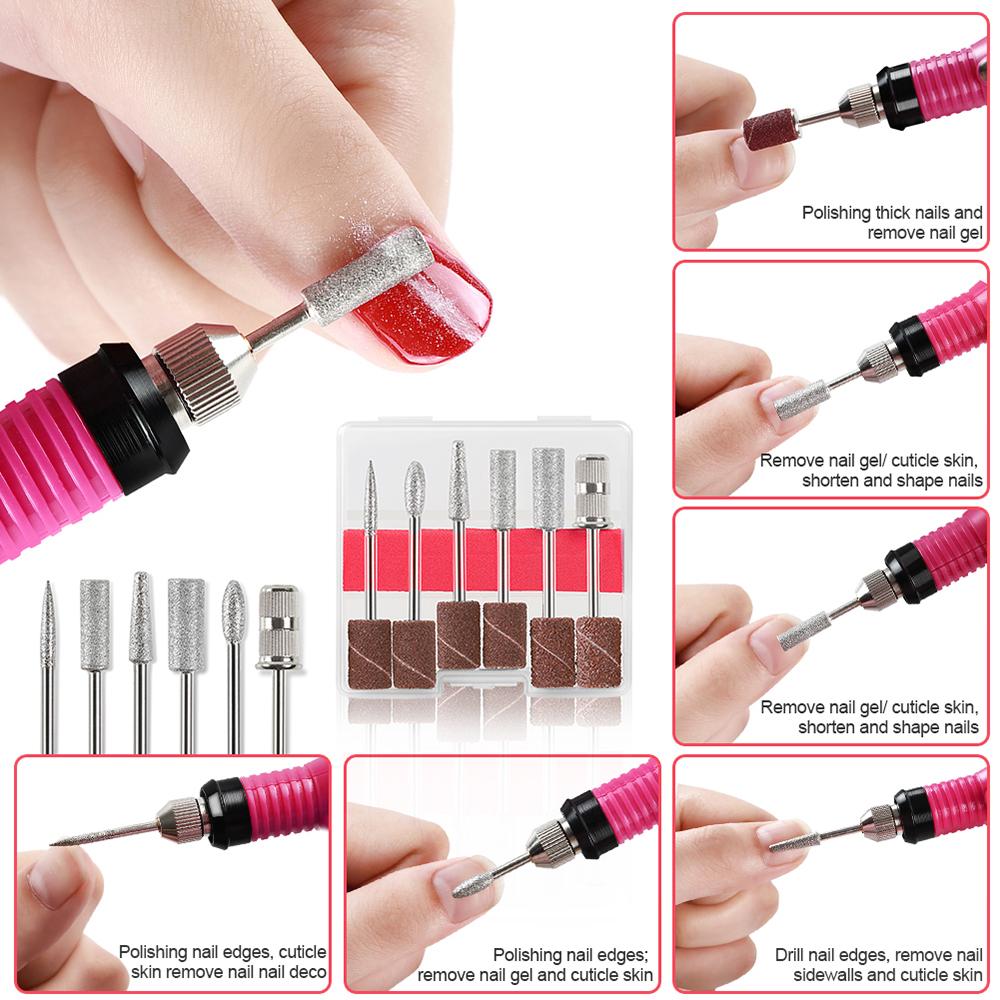 Polishing thick nails and remove nail gel

Remove nail gel/ cuticle skin, shorten and shape nails

Remove nail gel/ cuticle skin, shorten and shape nails

Polishing nail edges, cuticle skin remove nail nail deco

Polishing nail edges; remove nail gel and cuticle skin

Drill nail edges, remove nail sidewalls and cuticle skin