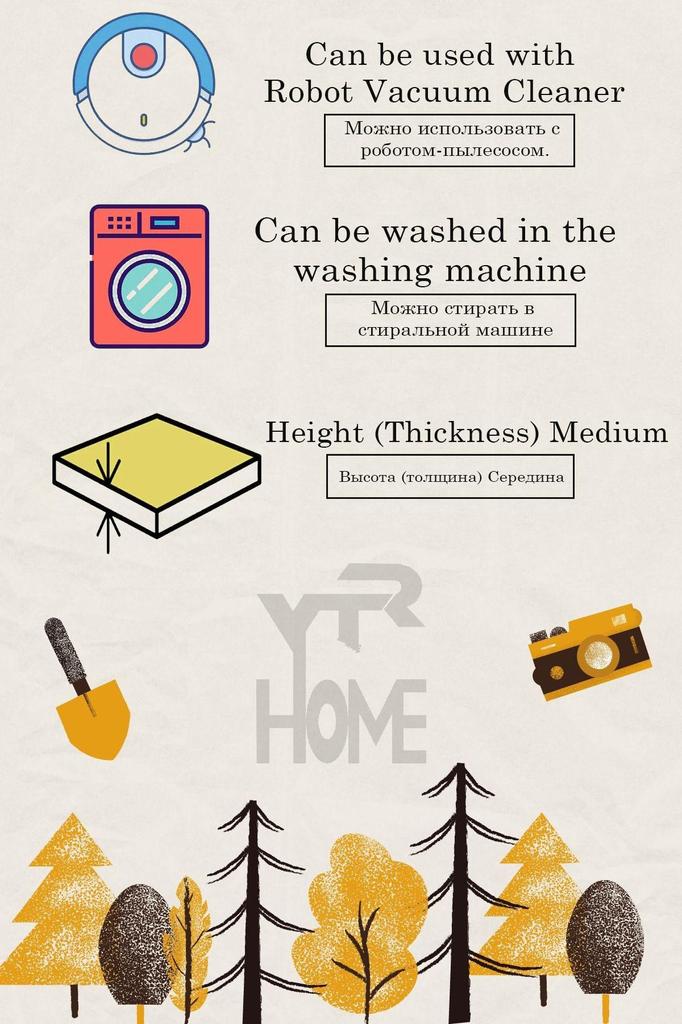 Can be used with Robot Vacuum Cleaner

Можно использовать с роботом-пылесосом.

Can be washed in the washing machine

Можно стирать в стиральной машине

Height (Thickness) Medium

Высота (толщина) Середина

YTR HOME