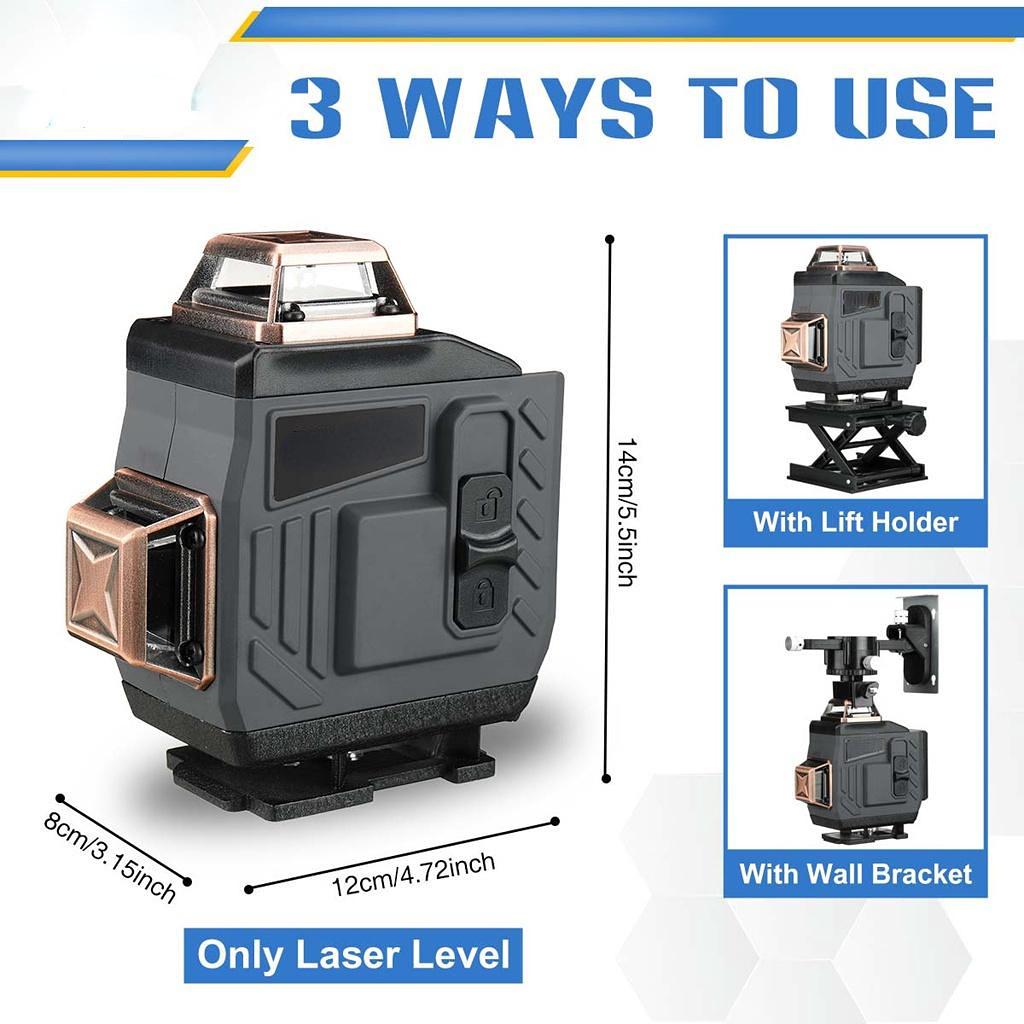 3 WAYS TO USE

14cm/5.5inch

8cm/3.15inch

12cm/4.72inch

Only Laser Level

With Lift Holder

With Wall Bracket