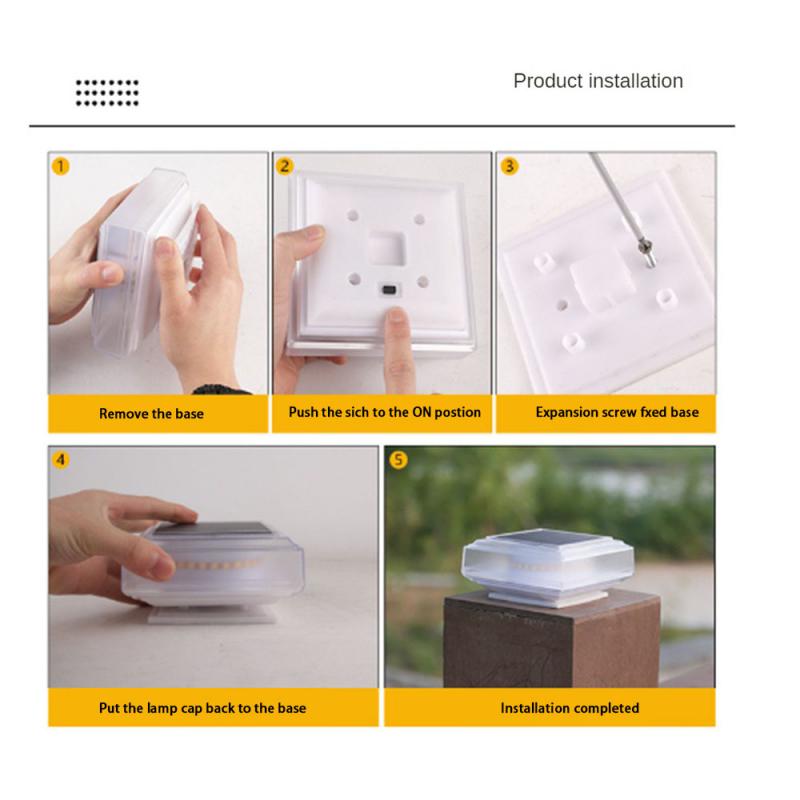 Product installation

1

Remove the base

2

Push the sich to the ON postion

3

Expansion screw fxed base

4

Put the lamp cap back to the base

5

Installation completed