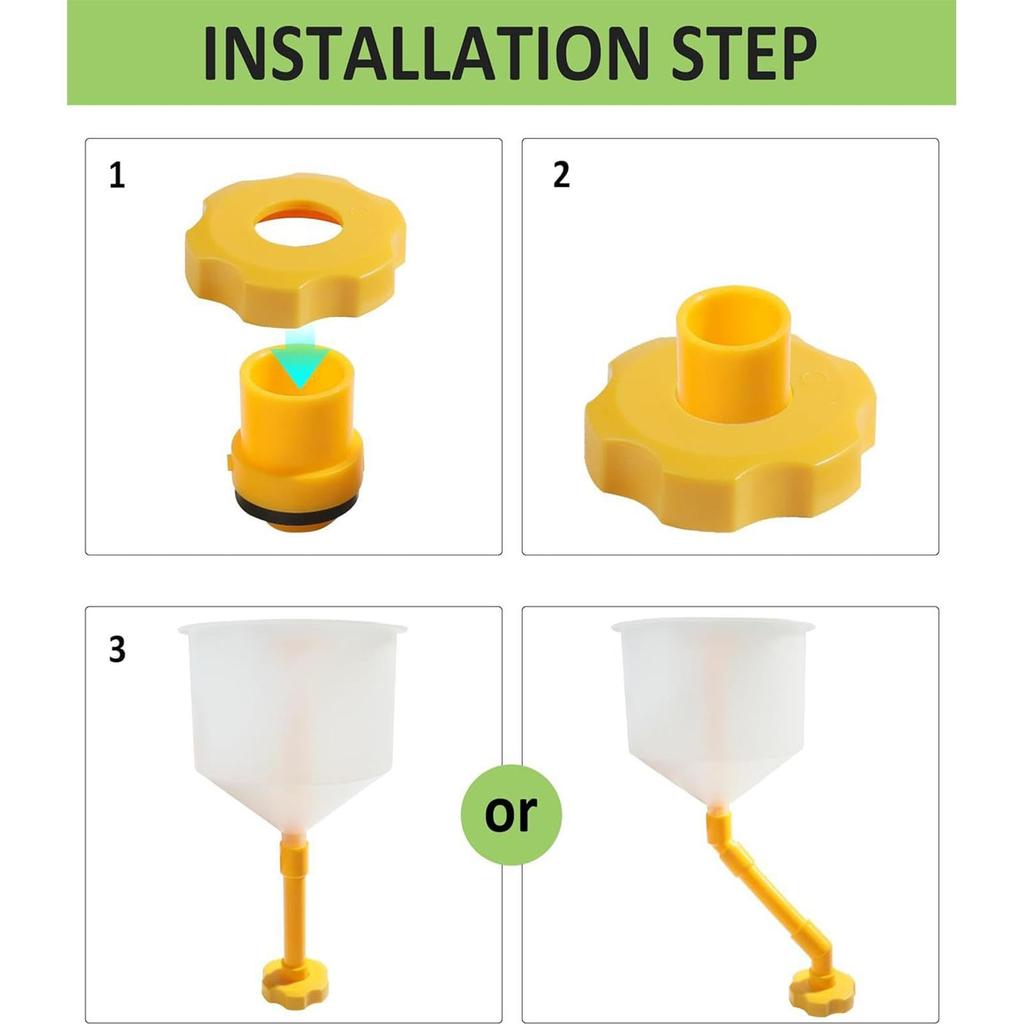 INSTALLATION STEP

1

2

3

or