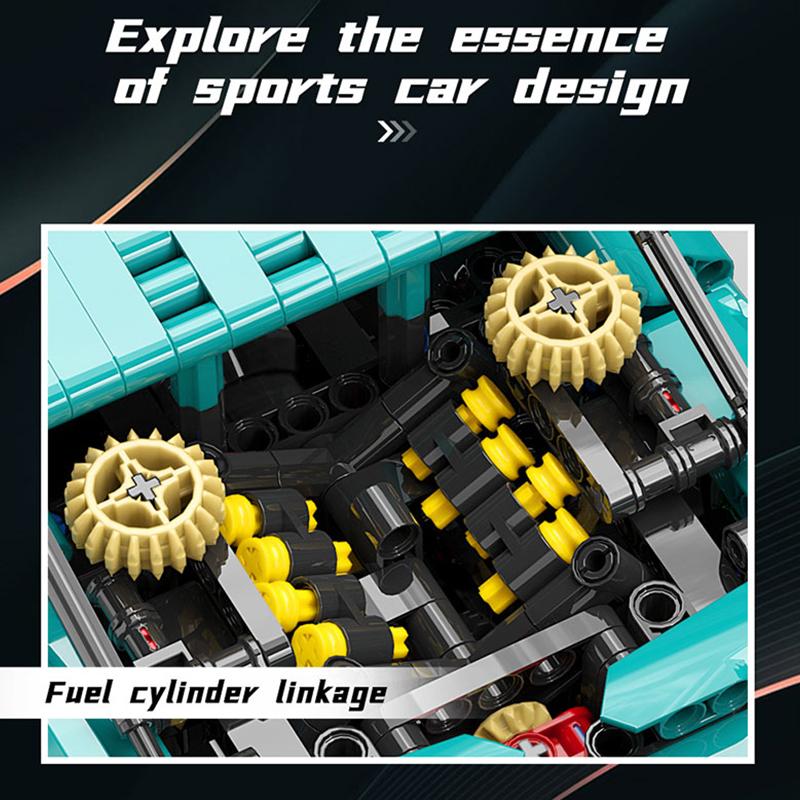 Explore the essence of sports car design

Fuel cylinder linkage