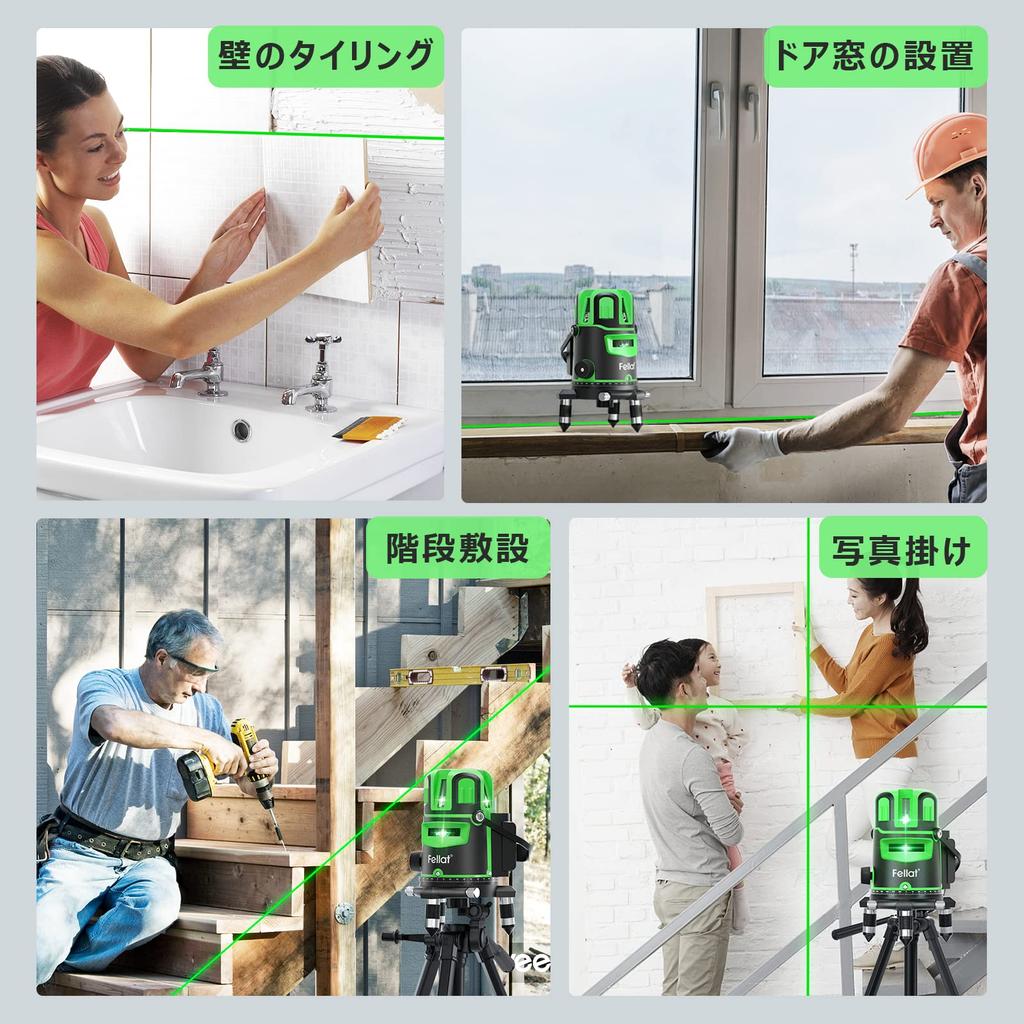 壁のタイリング

ドア窓の設置

Fellat

階段敷設

Fellat

写真掛け

Fellat