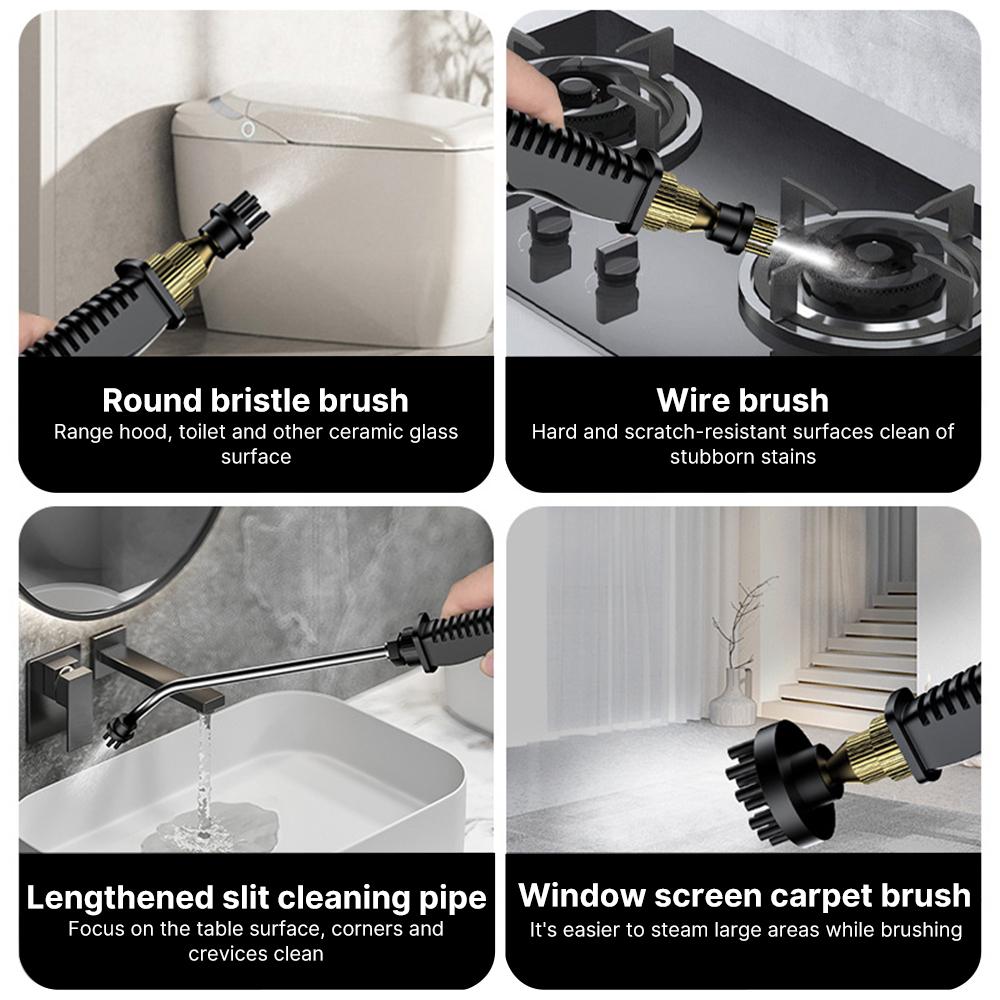 Round bristle brush
Range hood, toilet and other ceramic glass surface

Wire brush
Hard and scratch-resistant surfaces clean of stubborn stains

Lengthened slit cleaning pipe
Focus on the table surface, corners and crevices clean

Window screen carpet brush
It's easier to steam large areas while brushing