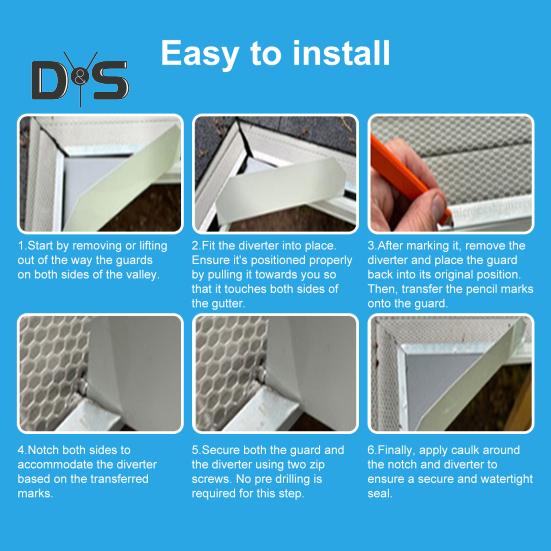 D&S

Easy to install

1.Start by removing or lifting out of the way the guards on both sides of the valley.

2.Fit the diverter into place. Ensure it's positioned properly by pulling it towards you so that it touches both sides of the gutter.

3.After marking it, remove the diverter and place the guard back into its original position. Then, transfer the pencil marks onto the guard.

4.Notch both sides to accommodate the diverter based on the transferred marks.

5.Secure both the guard and the diverter using two zip screws. No pre drilling is required for this step.

6.Finally, apply caulk around the notch and diverter to ensure a secure and watertight seal.