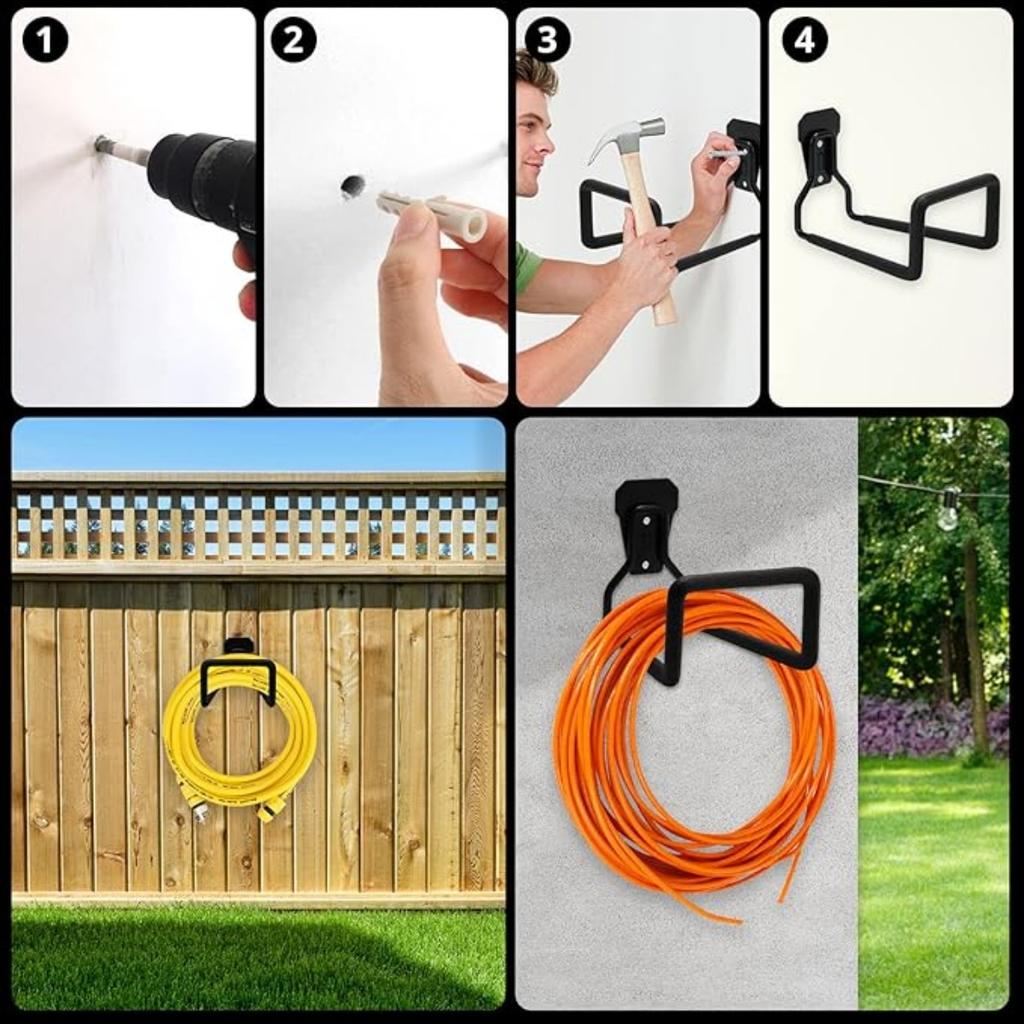 1

2

3

4