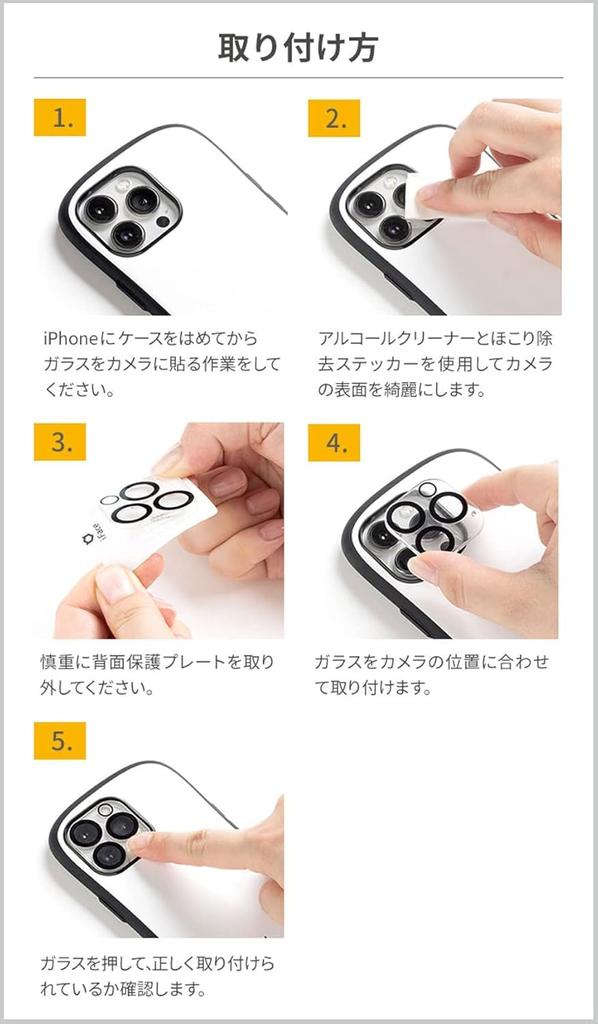 取り付け方

1.

iPhoneにケースをはめてからガラスをカメラに貼る作業をしてください。

2.

アルコールクリーナーとほこり除去ステッカーを使用してカメラの表面を綺麗にします。

3.

iFace

慎重に背面保護プレートを取り外してください。

4.

ガラスをカメラの位置に合わせて取り付けます。

5.

ガラスを押して、正しく取り付けられているか確認します。