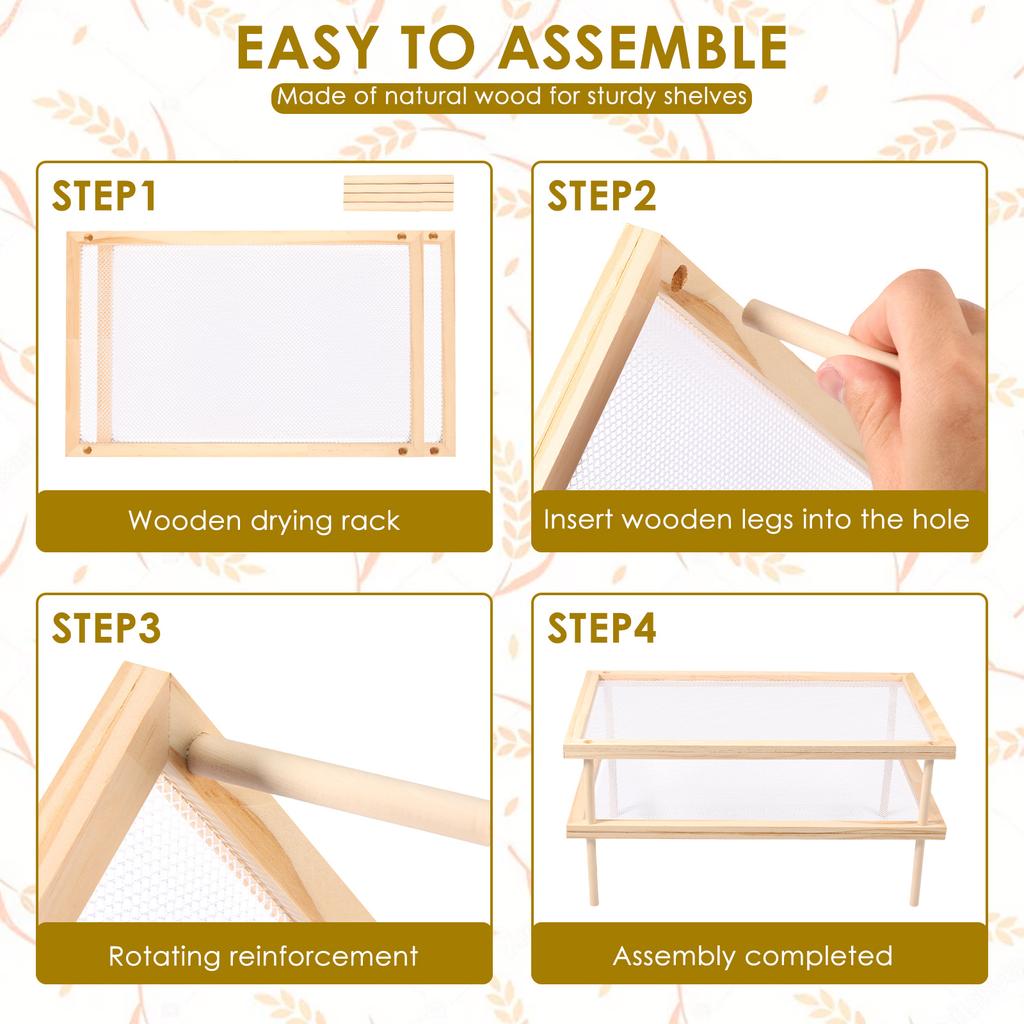 EASY TO ASSEMBLE

Made of natural wood for sturdy shelves

STEP1

Wooden drying rack

STEP2

Insert wooden legs into the hole

STEP3

Rotating reinforcement

STEP4

Assembly completed