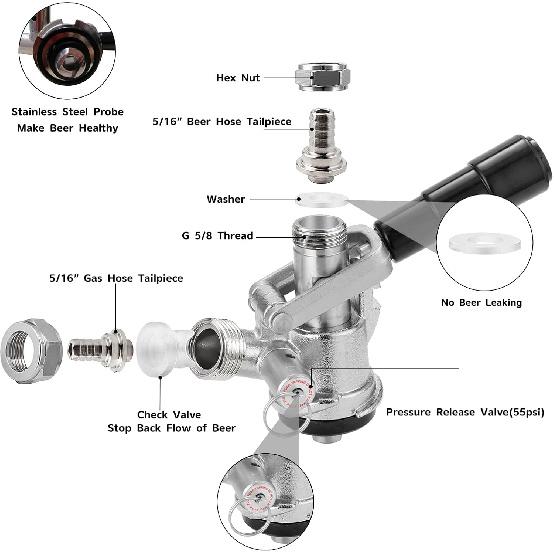 Stainless Steel Probe
Make Beer Healthy

Hex Nut

5/16" Beer Hose Tailpiece

Washer

G 5/8 Thread

5/16" Gas Hose Tailpiece

No Beer Leaking

Check Valve
Stop Back Flow of Beer

Pressure Release Valve(55psi)