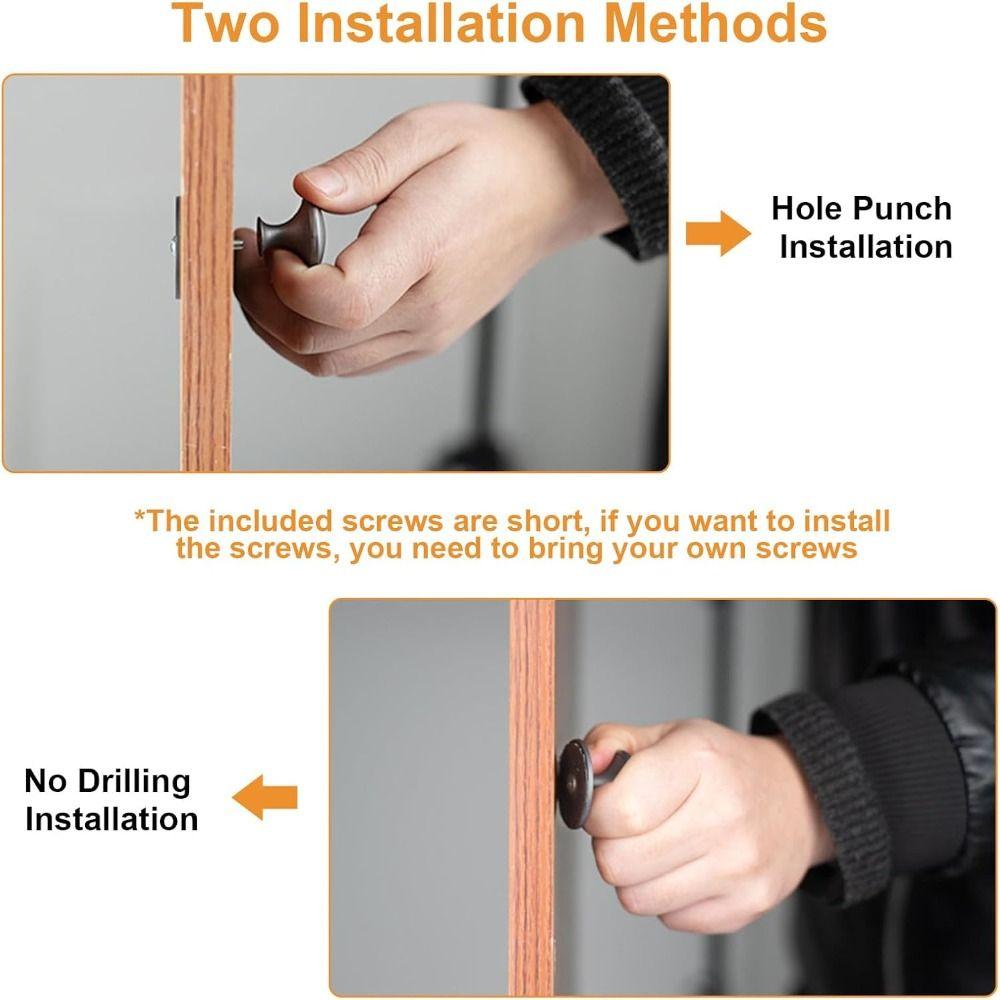 Two Installation Methods

Hole Punch Installation

*The included screws are short, if you want to install the screws, you need to bring your own screws

No Drilling Installation