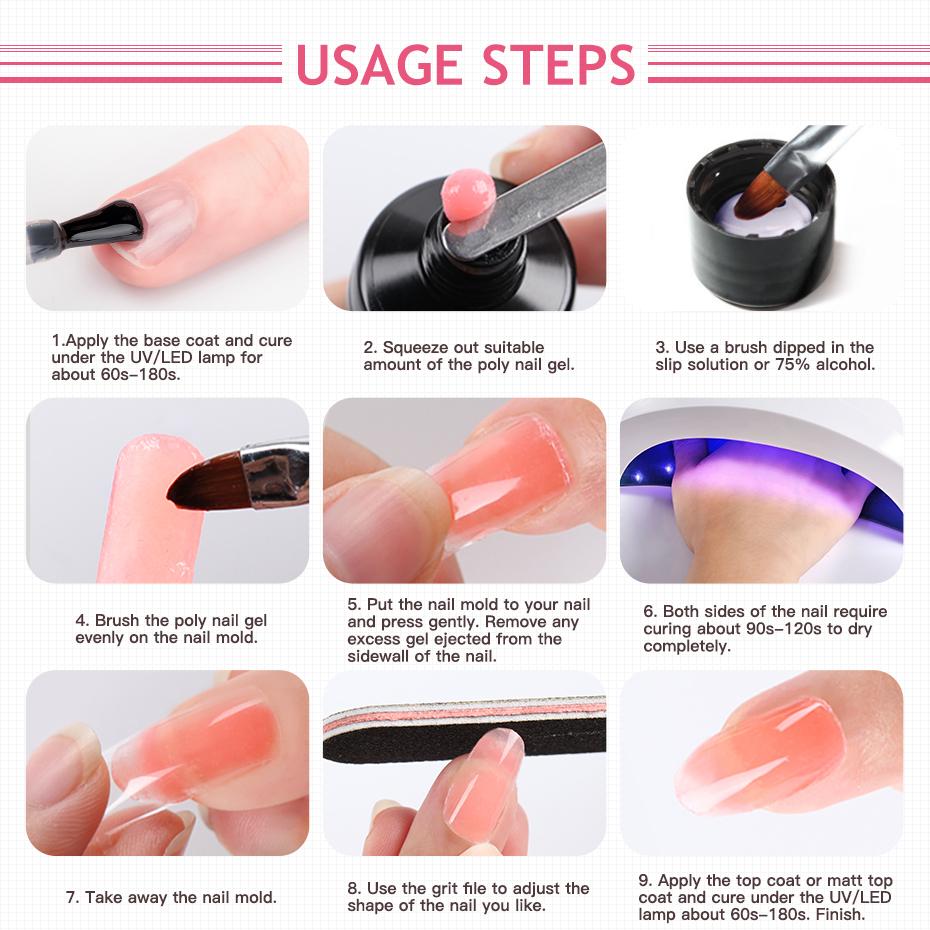 USAGE STEPS

1.Apply the base coat and cure under the UV/LED lamp for about 60s–180s.

2. Squeeze out suitable amount of the poly nail gel.

3. Use a brush dipped in the slip solution or 75% alcohol.

4. Brush the poly nail gel evenly on the nail mold.

5. Put the nail mold to your nail and press gently. Remove any excess gel ejected from the sidewall of the nail.

6. Both sides of the nail require curing about 90s–120s to dry completely.

7. Take away the nail mold.

8. Use the grit file to adjust the shape of the nail you like.

9. Apply the top coat or matt top coat and cure under the UV/LED lamp about 60s–180s. Finish.