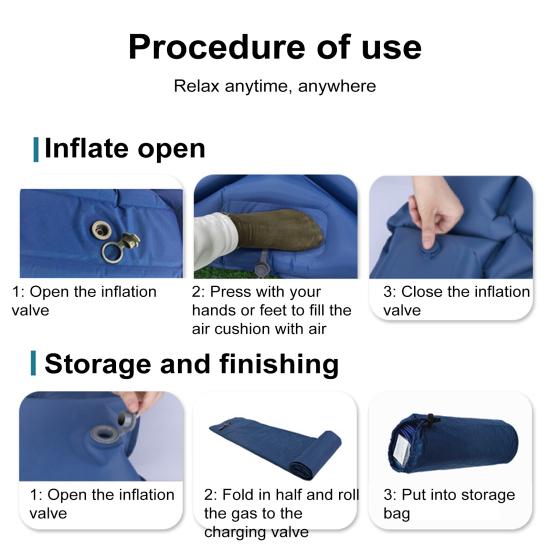 Procedure of use

Relax anytime, anywhere

Inflate open

1: Open the inflation valve

2: Press with your hands or feet to fill the air cushion with air

3: Close the inflation valve

Storage and finishing

1: Open the inflation valve

2: Fold in half and roll the gas to the charging valve

3: Put into storage bag