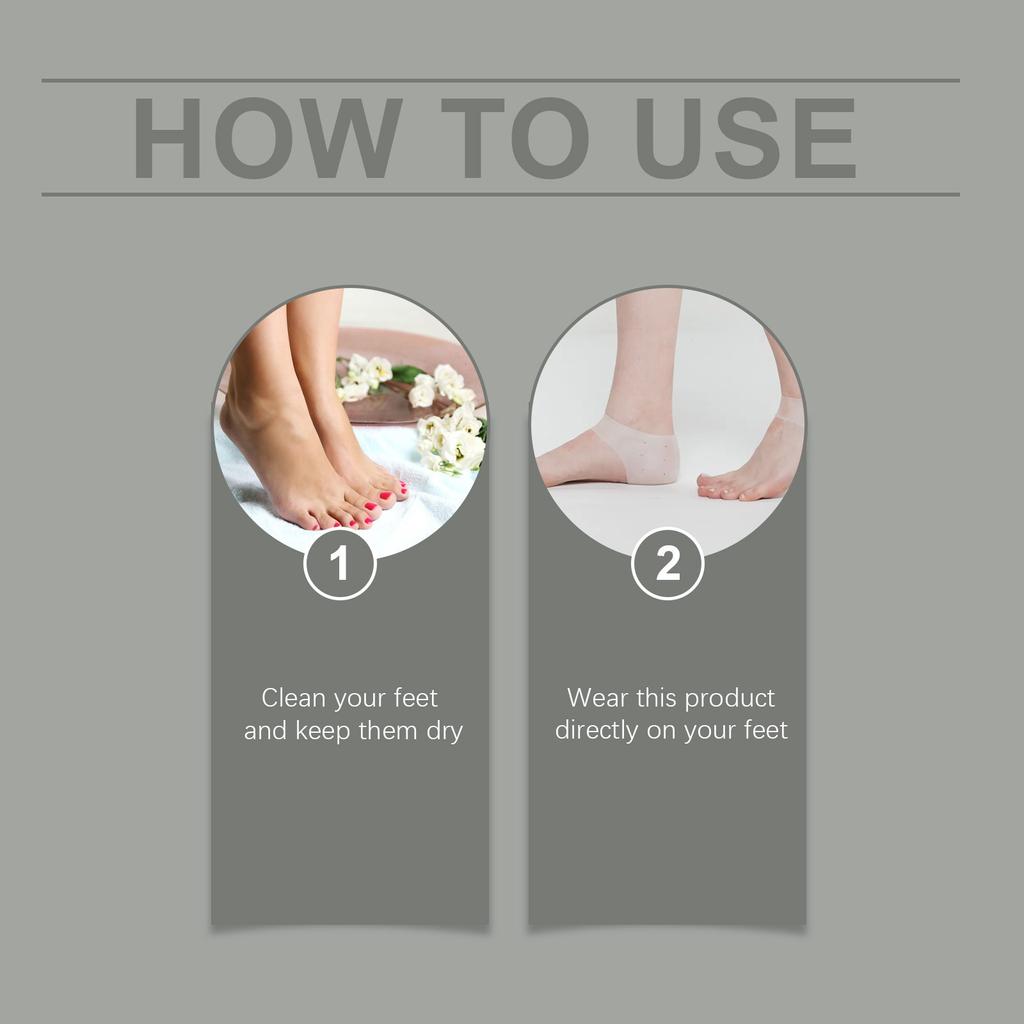 HOW TO USE

1

Clean your feet and keep them dry

2

Wear this product directly on your feet