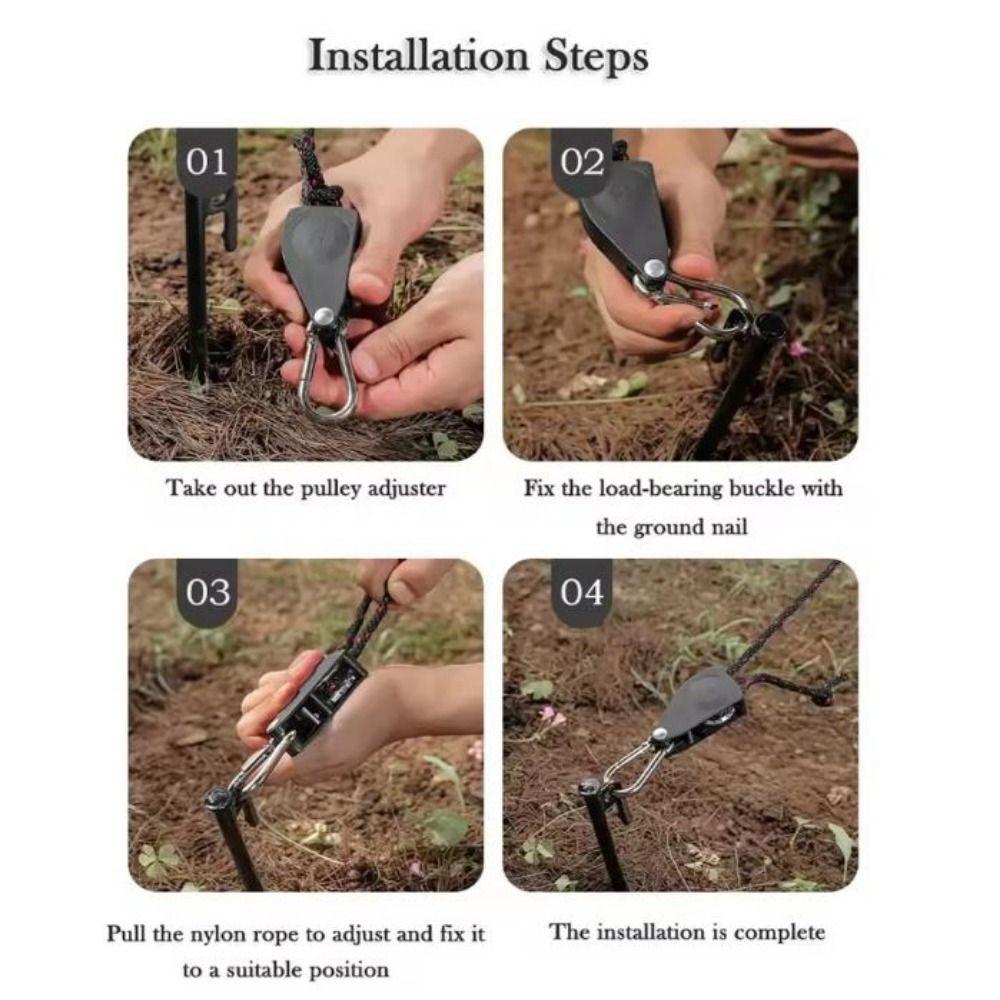 Installation Steps

01

Take out the pulley adjuster

02

Fix the load-bearing buckle with the ground nail

03

Pull the nylon rope to adjust and fix it to a suitable position

04

The installation is complete