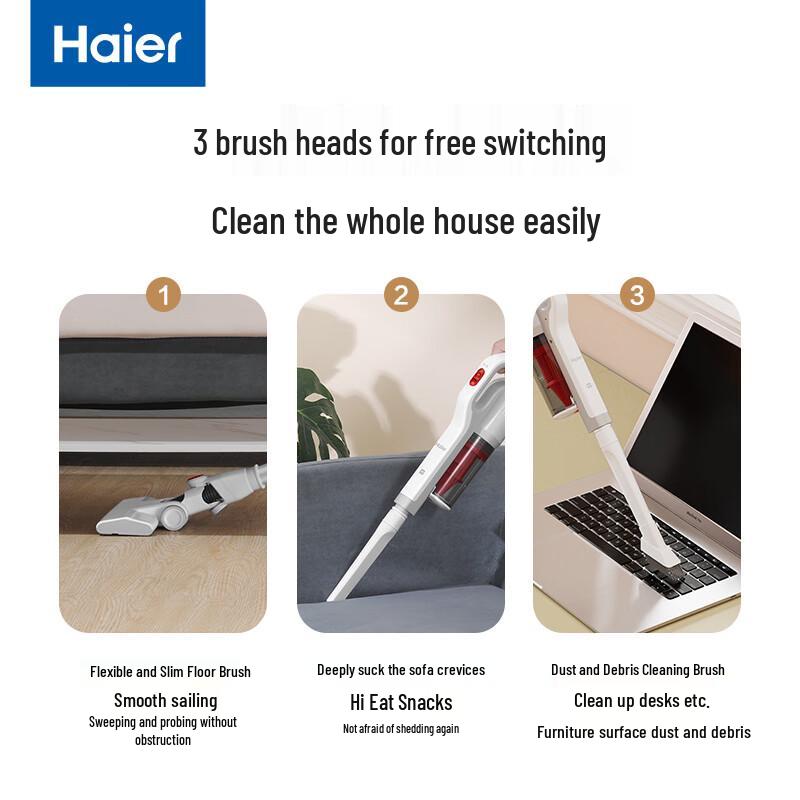 Haier

3 brush heads for free switching

Clean the whole house easily

1

Flexible and Slim Floor Brush

Smooth sailing

Sweeping and probing without obstruction

2

Deeply suck the sofa crevices

Hi Eat Snacks

Not afraid of shedding again

3

Dust and Debris Cleaning Brush

Clean up desks etc.

Furniture surface dust and debris