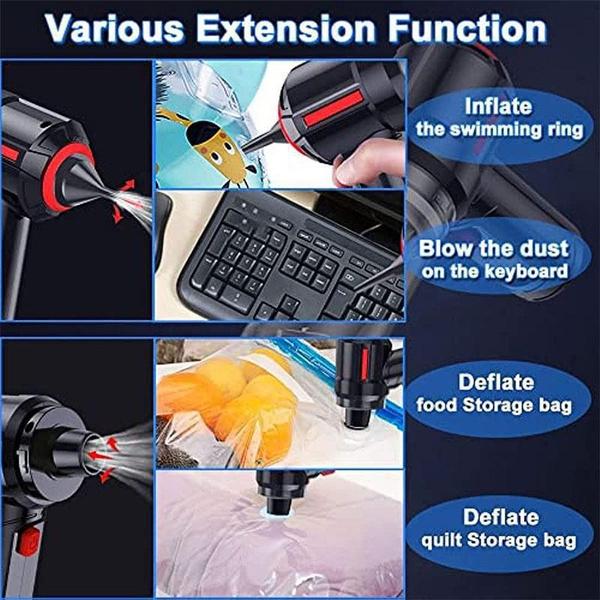 Various Extension Function

Inflate the swimming ring

Blow the dust on the keyboard

Deflate food Storage bag

Deflate quilt Storage bag