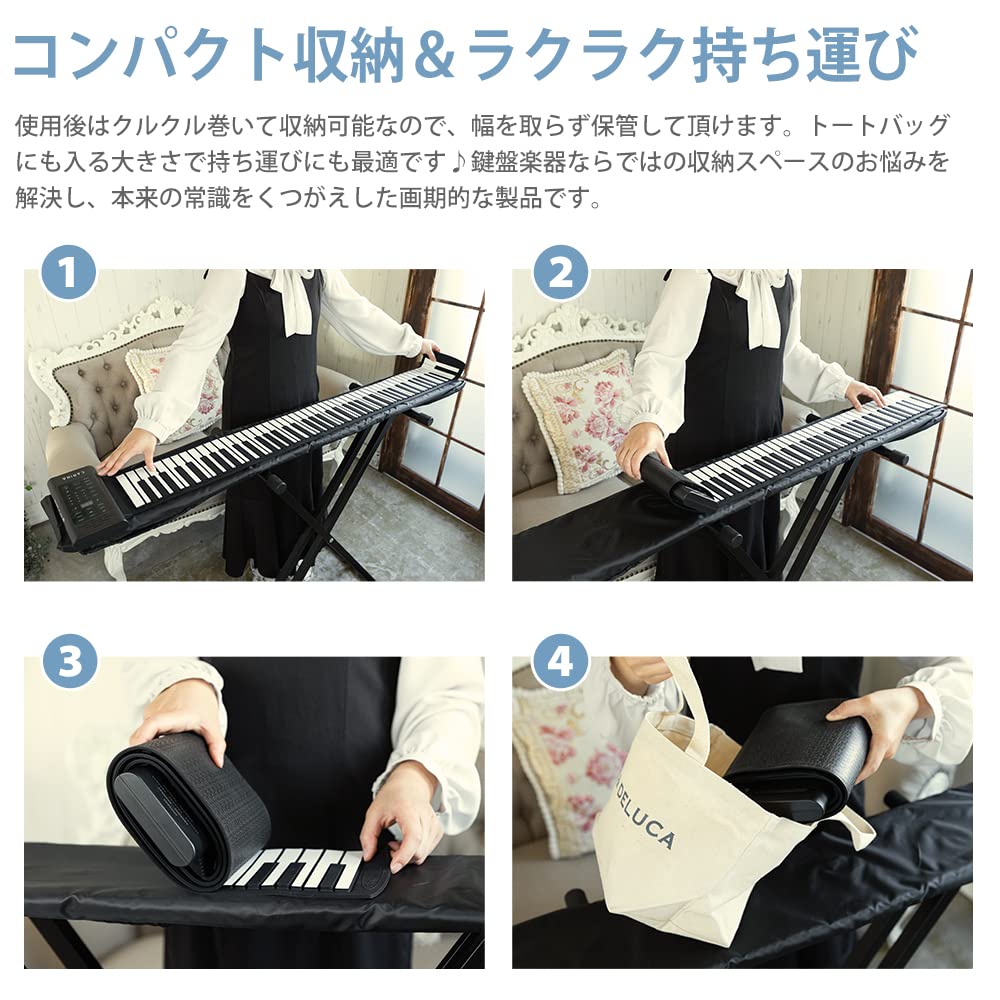 コンパクト収納＆ラクラク持ち運び

使用後はクルクル巻いて収納可能なので、幅を取らず保管して頂けます。トートバッグにも入る大きさで持ち運びにも最適です♪鍵盤楽器ならではの収納スペースのお悩みを解決し、本来の常識をくつがえした画期的な製品です。

1

2

3

4

DELUCA