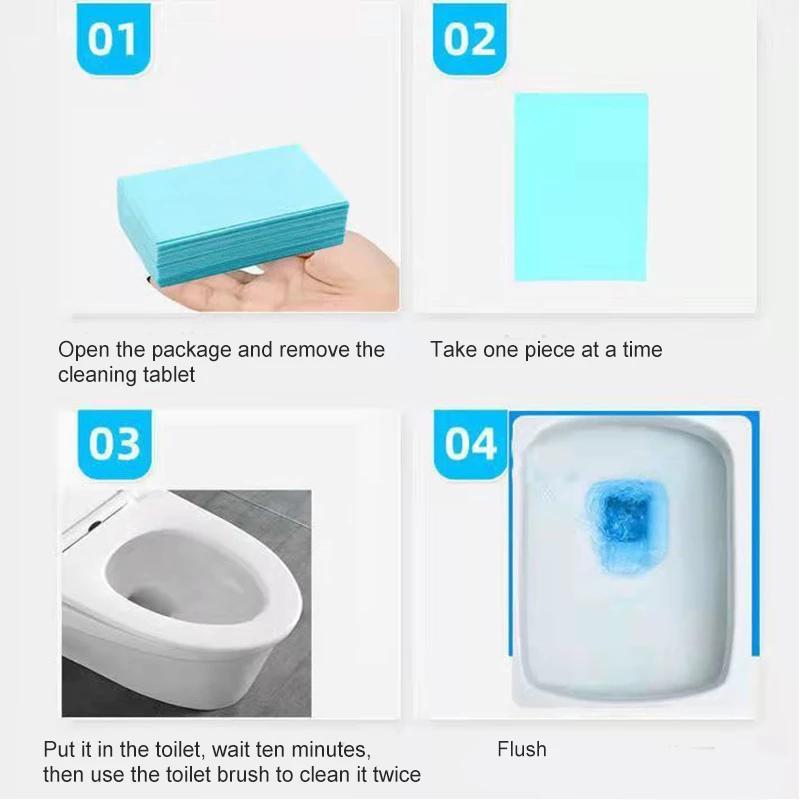 01

Open the package and remove the cleaning tablet

02

Take one piece at a time

03

Put it in the toilet, wait ten minutes, then use the toilet brush to clean it twice

04

Flush