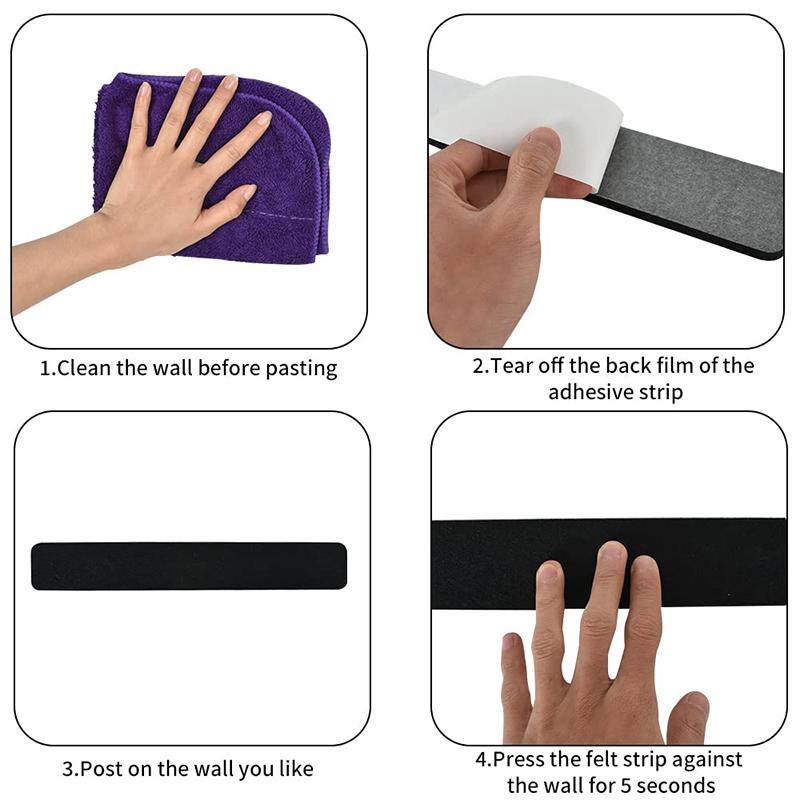 1.Clean the wall before pasting

2.Tear off the back film of the adhesive strip

3.Post on the wall you like

4.Press the felt strip against the wall for 5 seconds