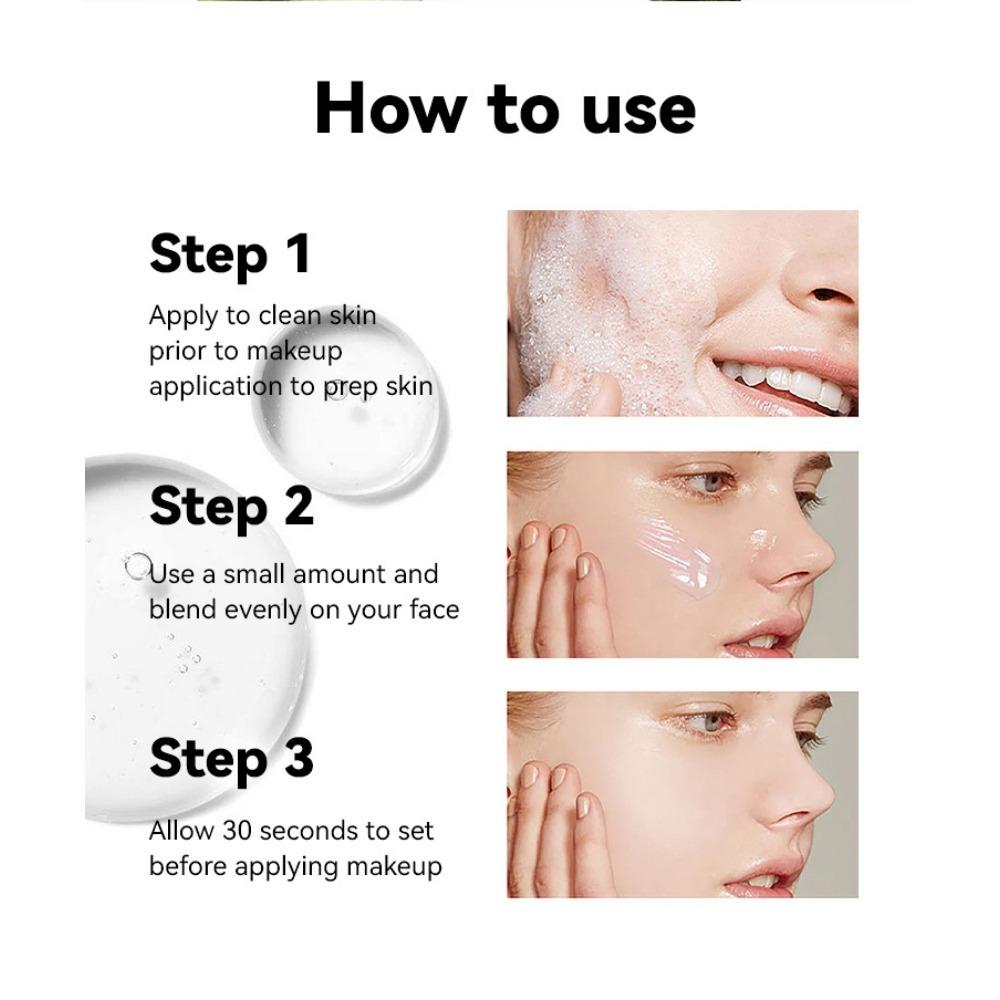 How to use

Step 1

Apply to clean skin prior to makeup application to prep skin

Step 2

Use a small amount and blend evenly on your face

Step 3

Allow 30 seconds to set before applying makeup