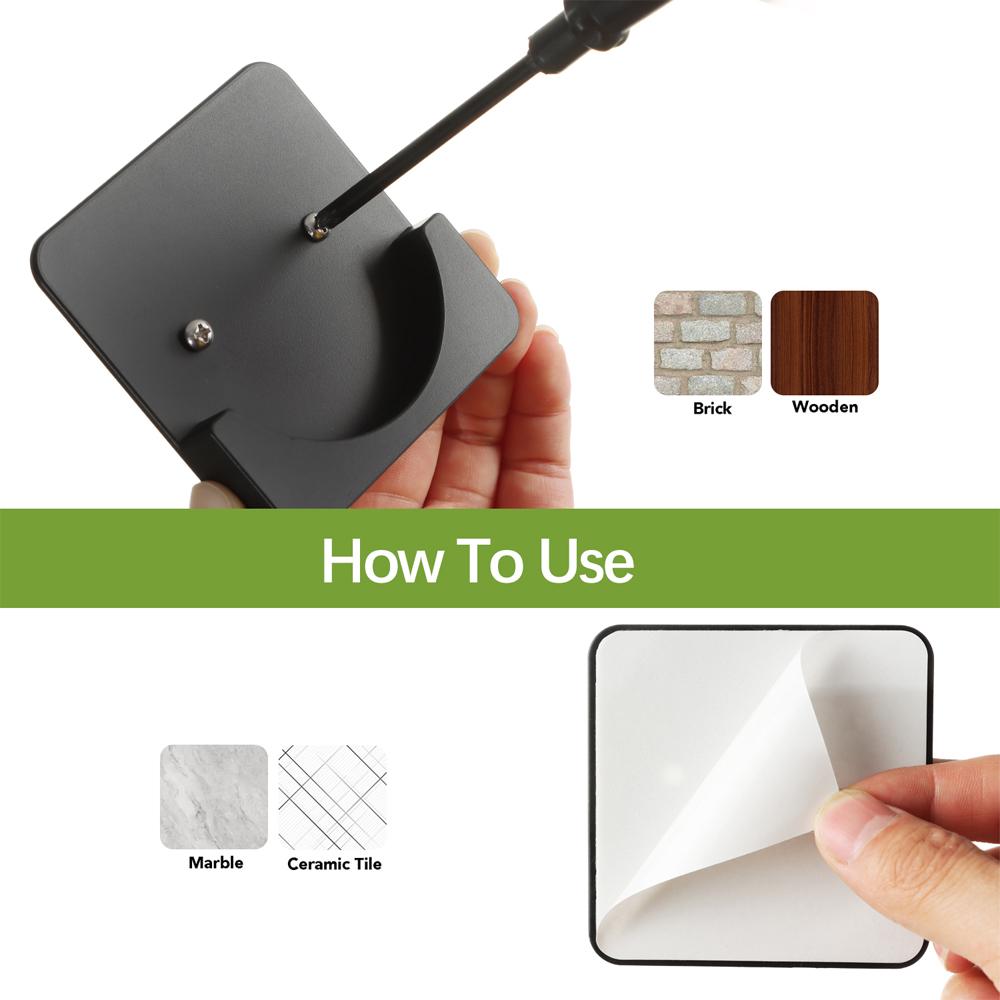 Brick
Wooden

How To Use

Marble
Ceramic Tile