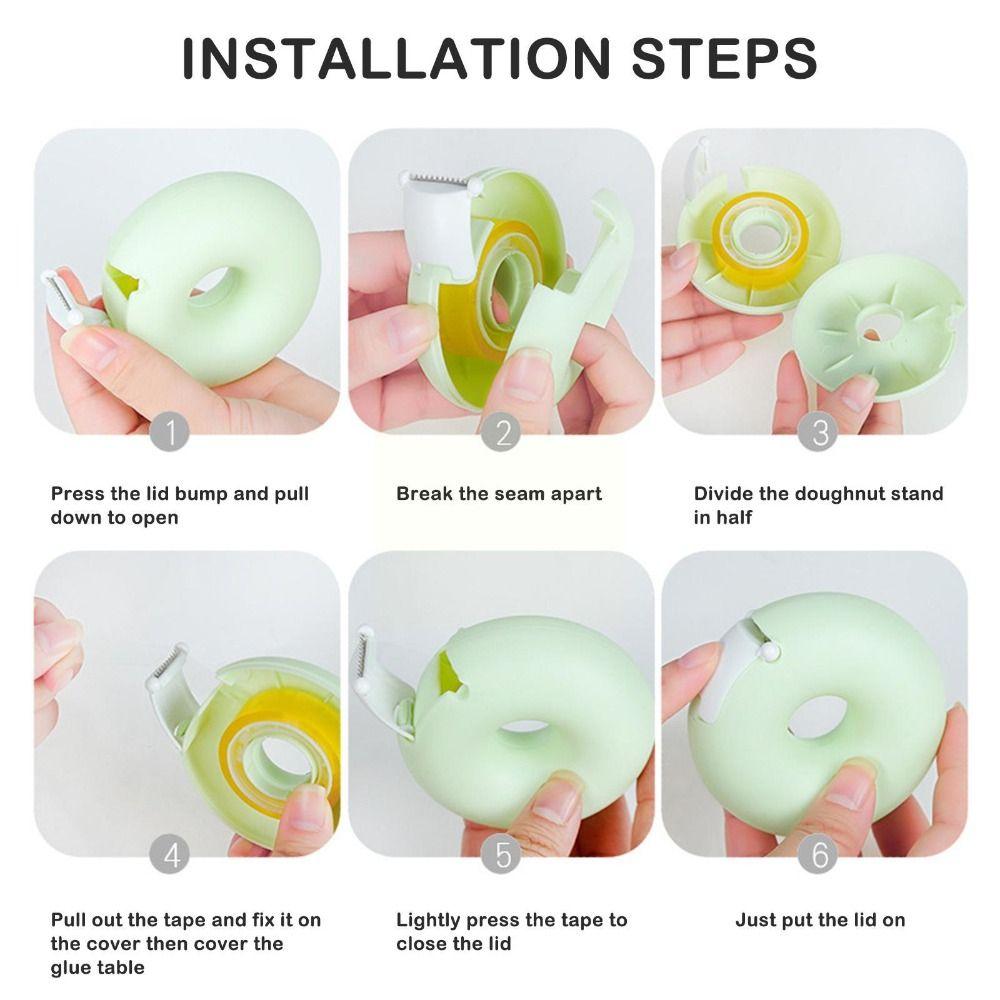 INSTALLATION STEPS

1

Press the lid bump and pull down to open

2

Break the seam apart

3

Divide the doughnut stand in half

4

Pull out the tape and fix it on the cover then cover the glue table

5

Lightly press the tape to close the lid

6

Just put the lid on