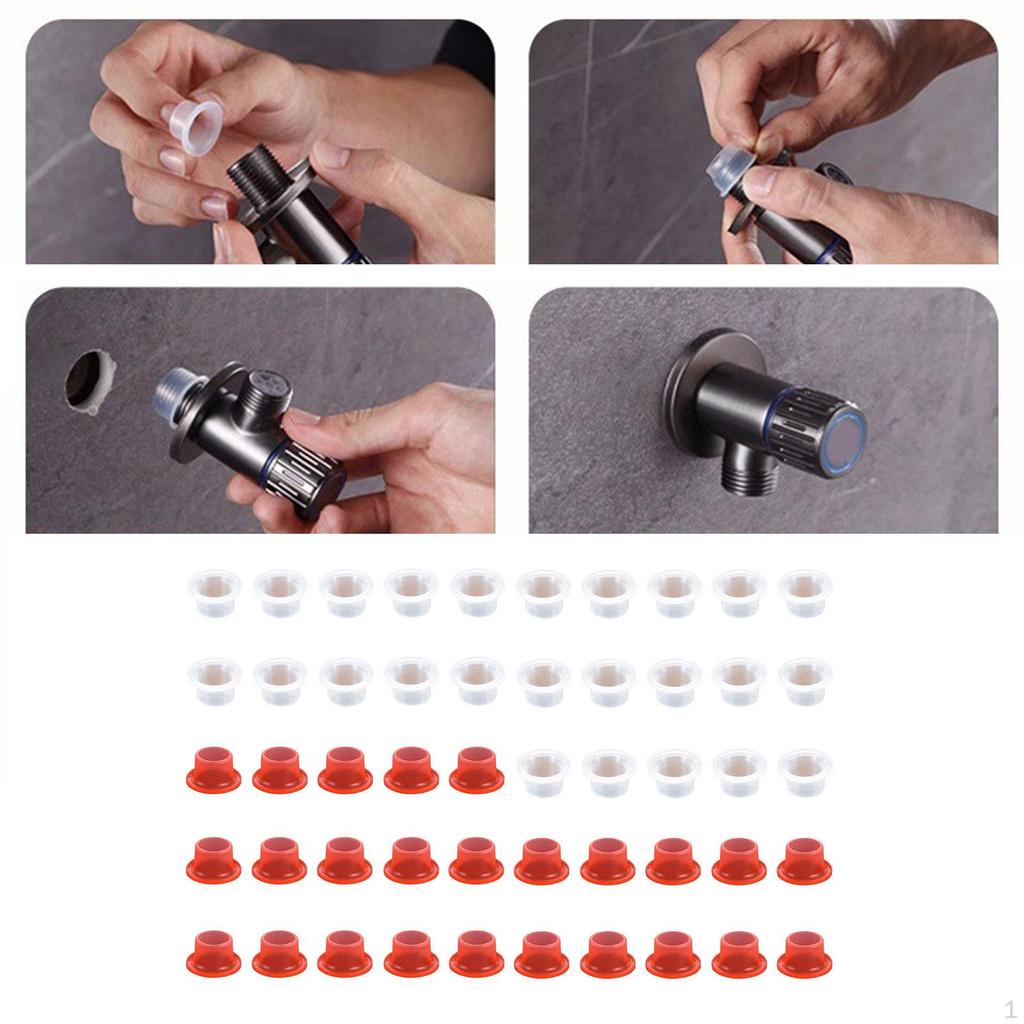 1